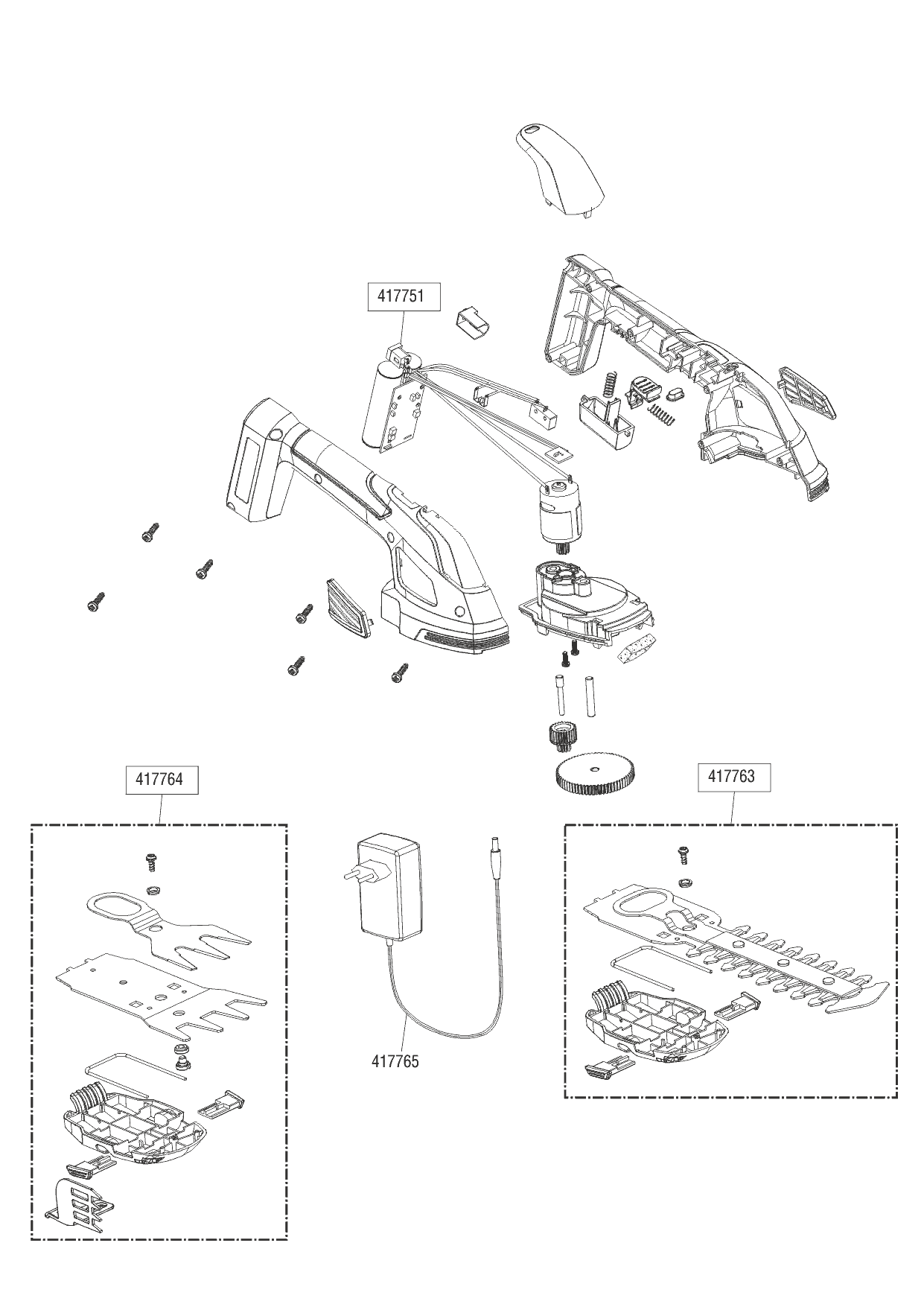 417751

417764

417763

417765