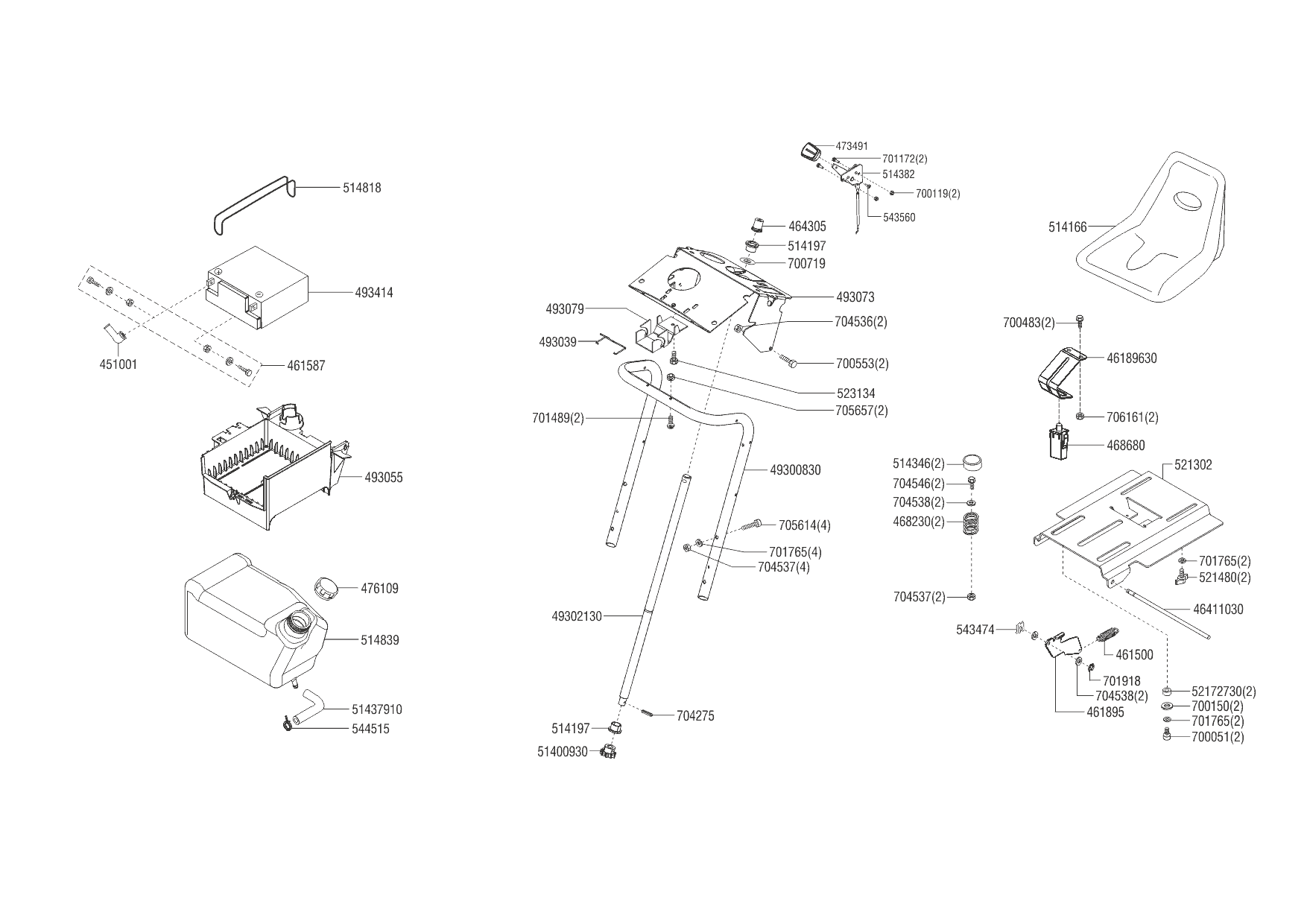 514818
493414
451001
461587
493055
476109
514839
51437910
544515
473491
701172(2)
514382
700119(2)
543560
464305
514197
700719
493073
493079
704536(2)
493039
700553(2)
523134
705657(2)
701489(2)
49300830
705614(4)
701765(4)
704537(4)
49302130
704275
514197
51400930
514166
700483(2)
46189630
706161(2)
468680
521302
514346(2)
704546(2)
704538(2)
468230(2)
704537(2)
701765(2)
521480(2)
46411030
543474
461500
701918
704538(2)
461895
52172730(2)
700150(2)
701765(2)
700051(2)