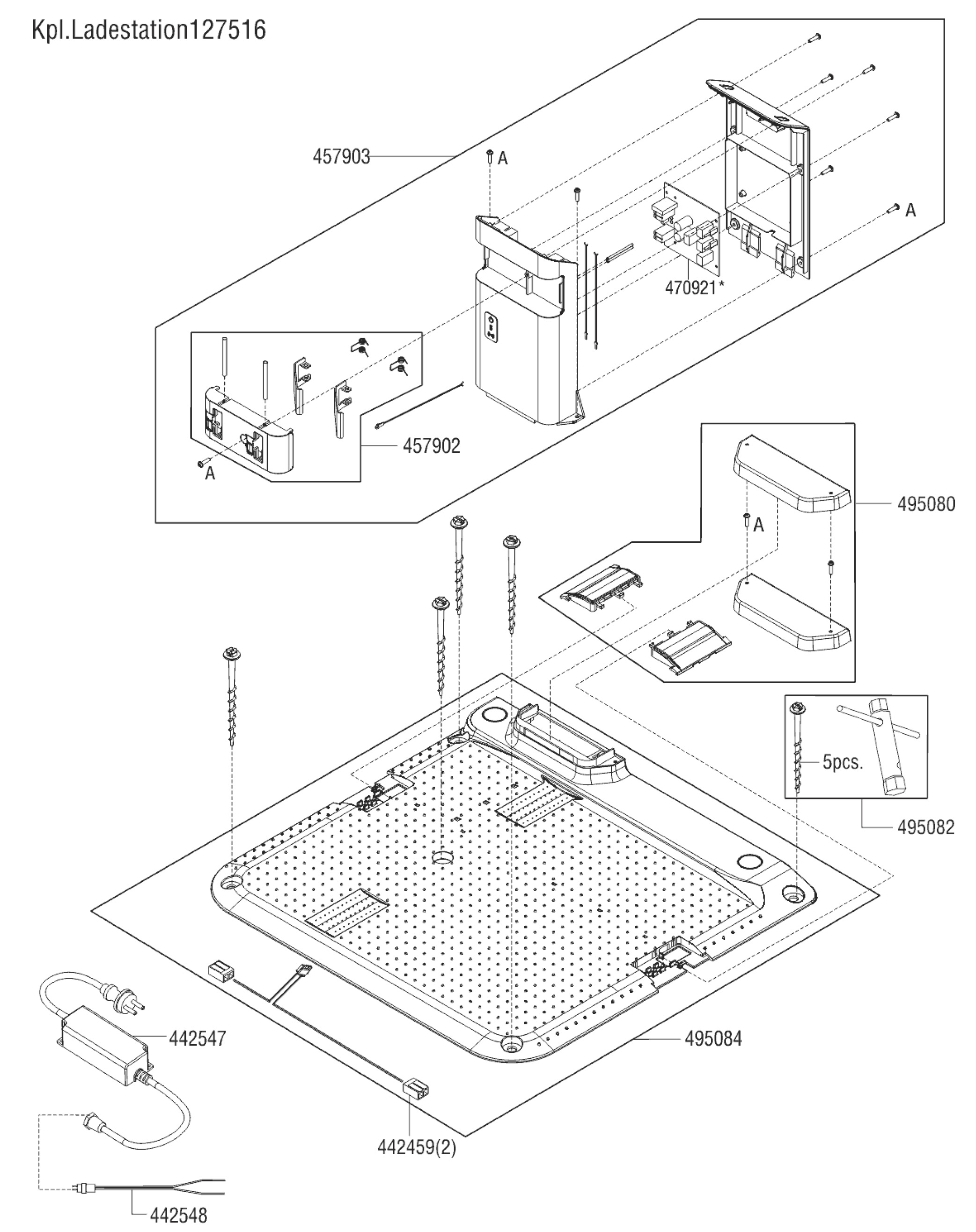 Kpl.Ladestation127516

457903

A

A

470921*

457902

A

495080

A

5pcs.

495082

442547

495084

442459(2)

442548