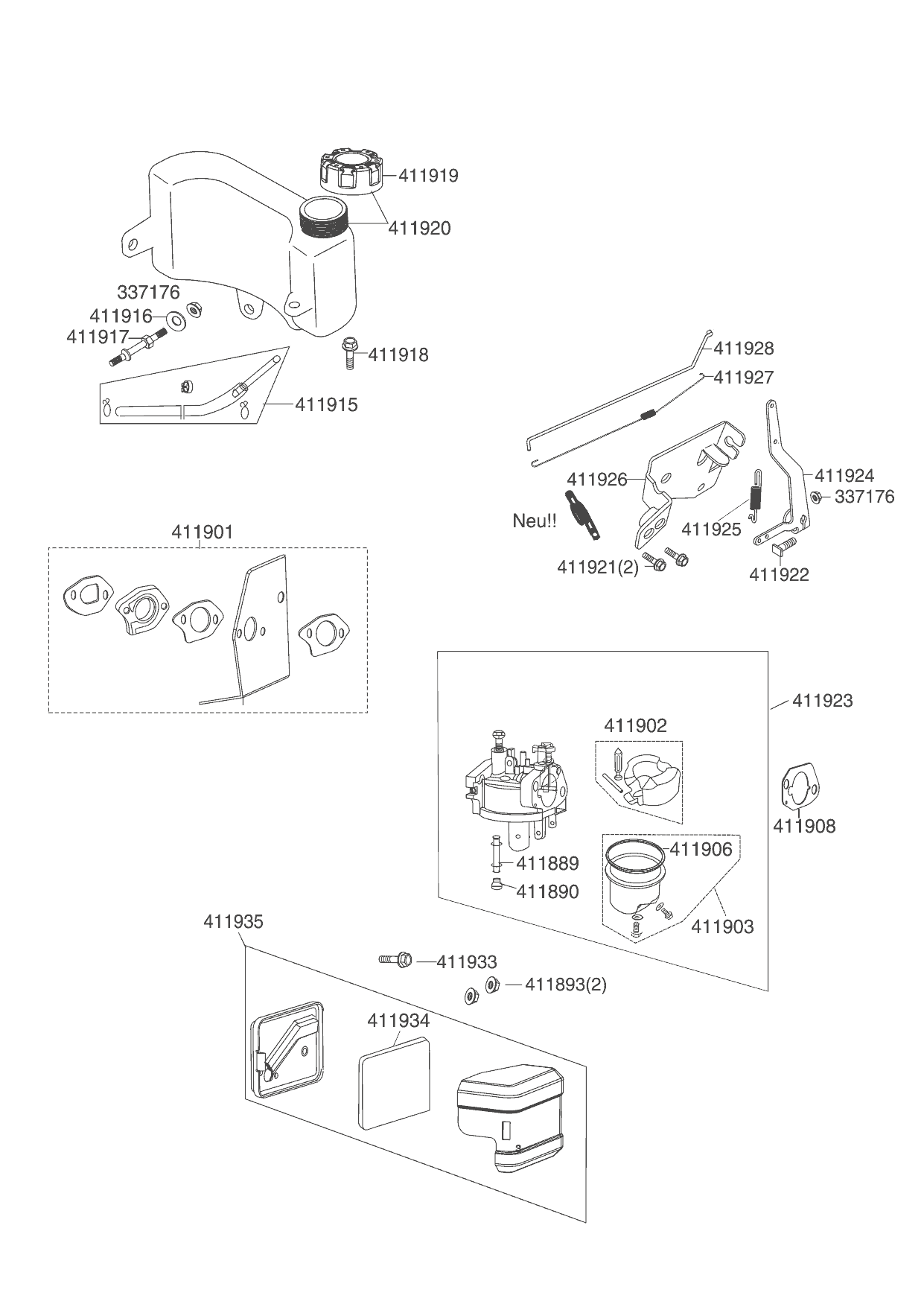 411919
411920
337176
411916
411917
411918
411915
411928
411927
411926
411924
337176
Neu!!
411925
411921(2)
411922
411901
411923
411902
411908
411906
411889
411890
411903
411935
411933
411893(2)
411934