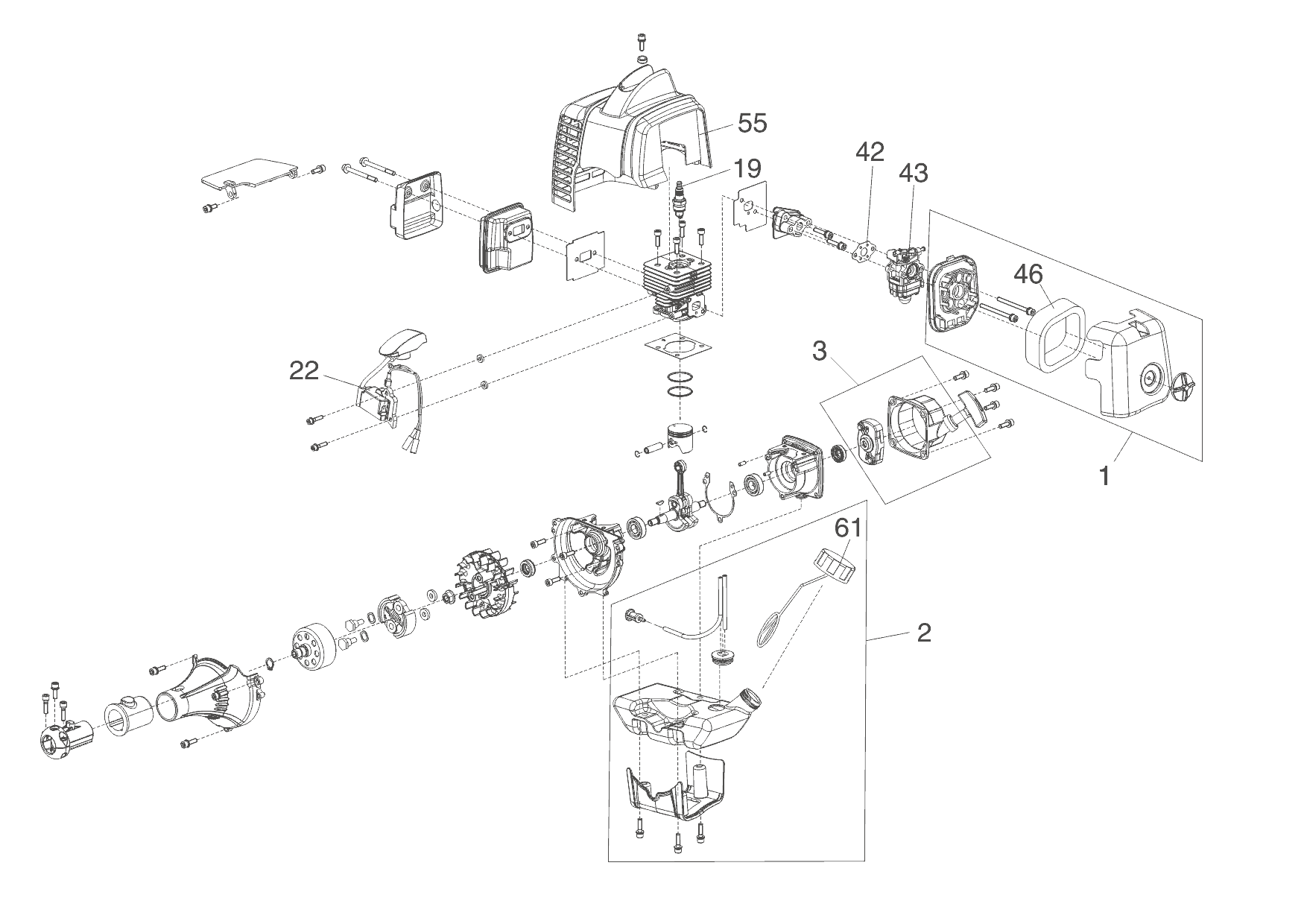 55
19
42
43
46
22
3
1
61
2