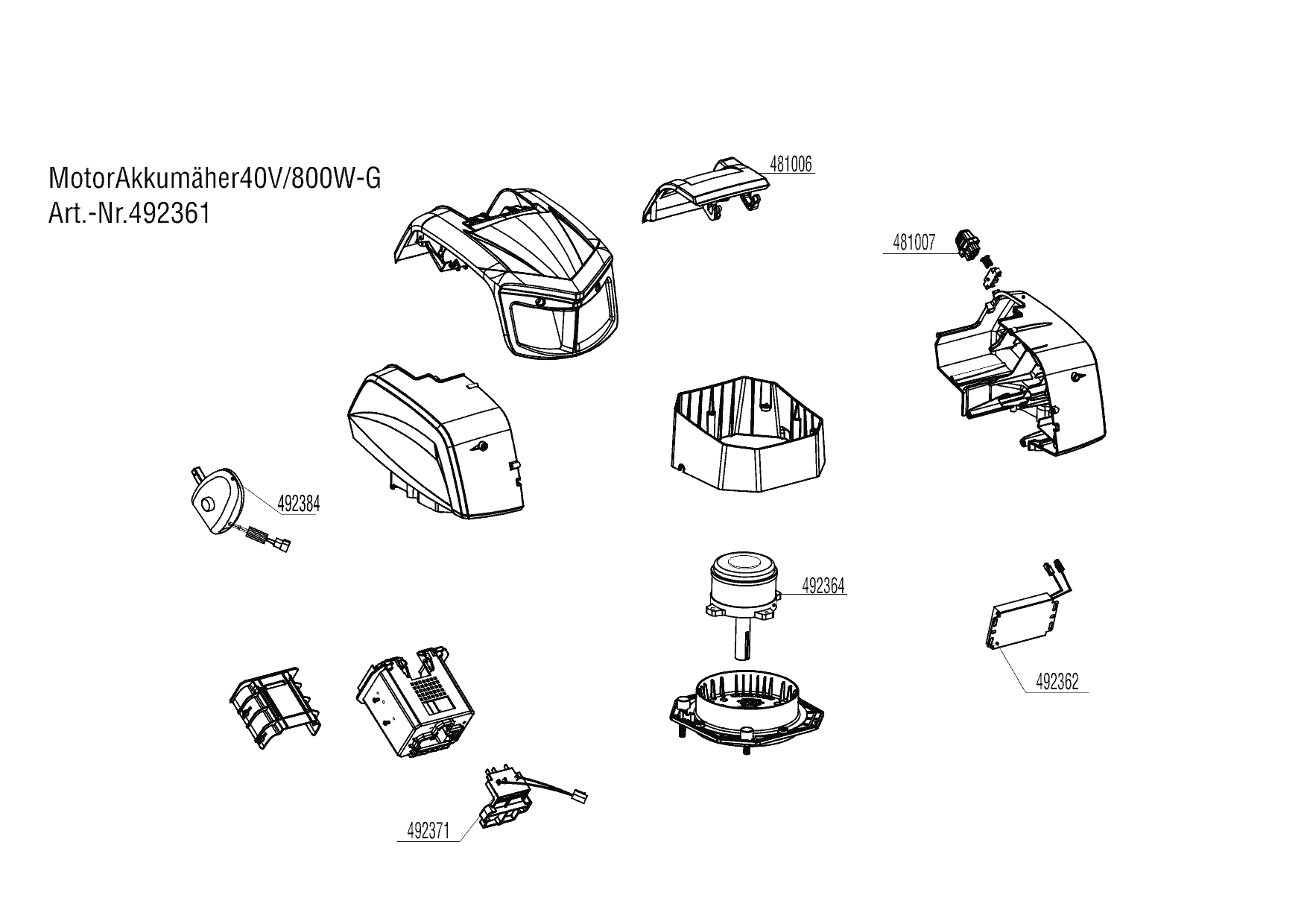 MotorAkkumäher40V/800W-G
Art.-Nr.492361

481006

481007

492384

492364

492362

492371