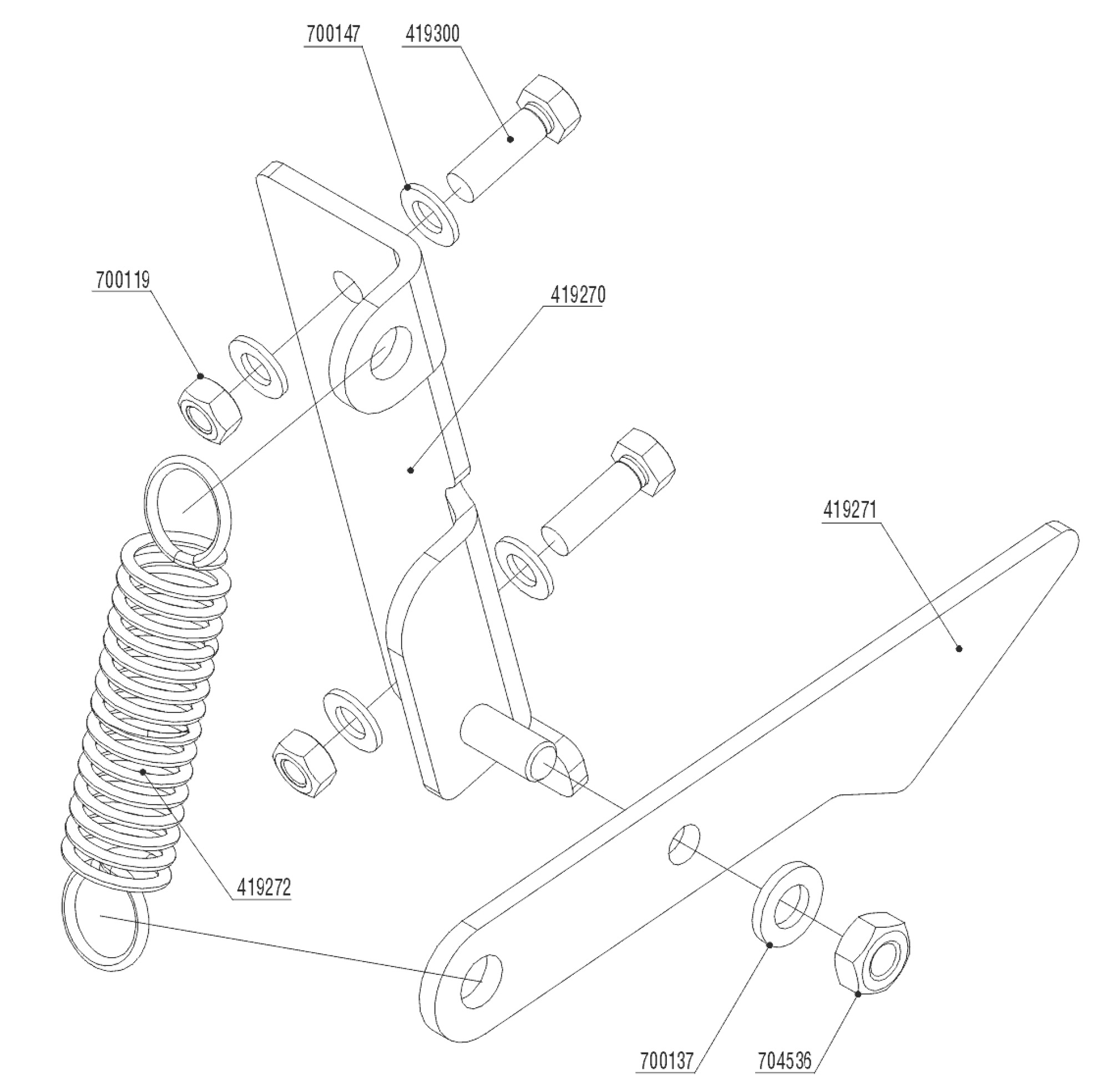 700147
419300
700119
419270
419271
419272
700137
704536