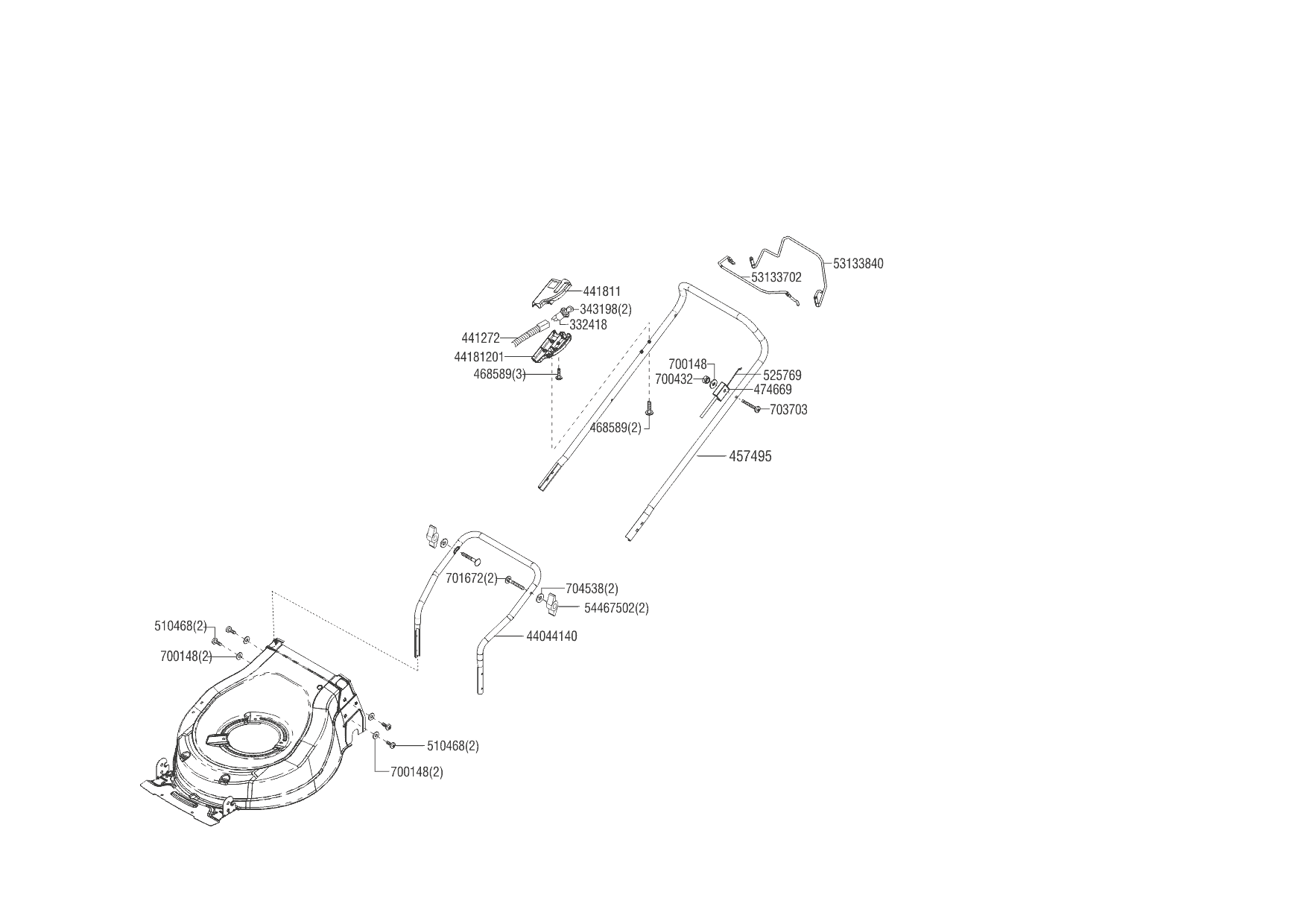 53133840
53133702
441811
343198(2)
332418
441272
44181201
468589(3)
700148
700432
525769
474669
703703
468589(2)
457495
701672(2)
704538(2)
54467502(2)
44044140
510468(2)
700148(2)
510468(2)
700148(2)