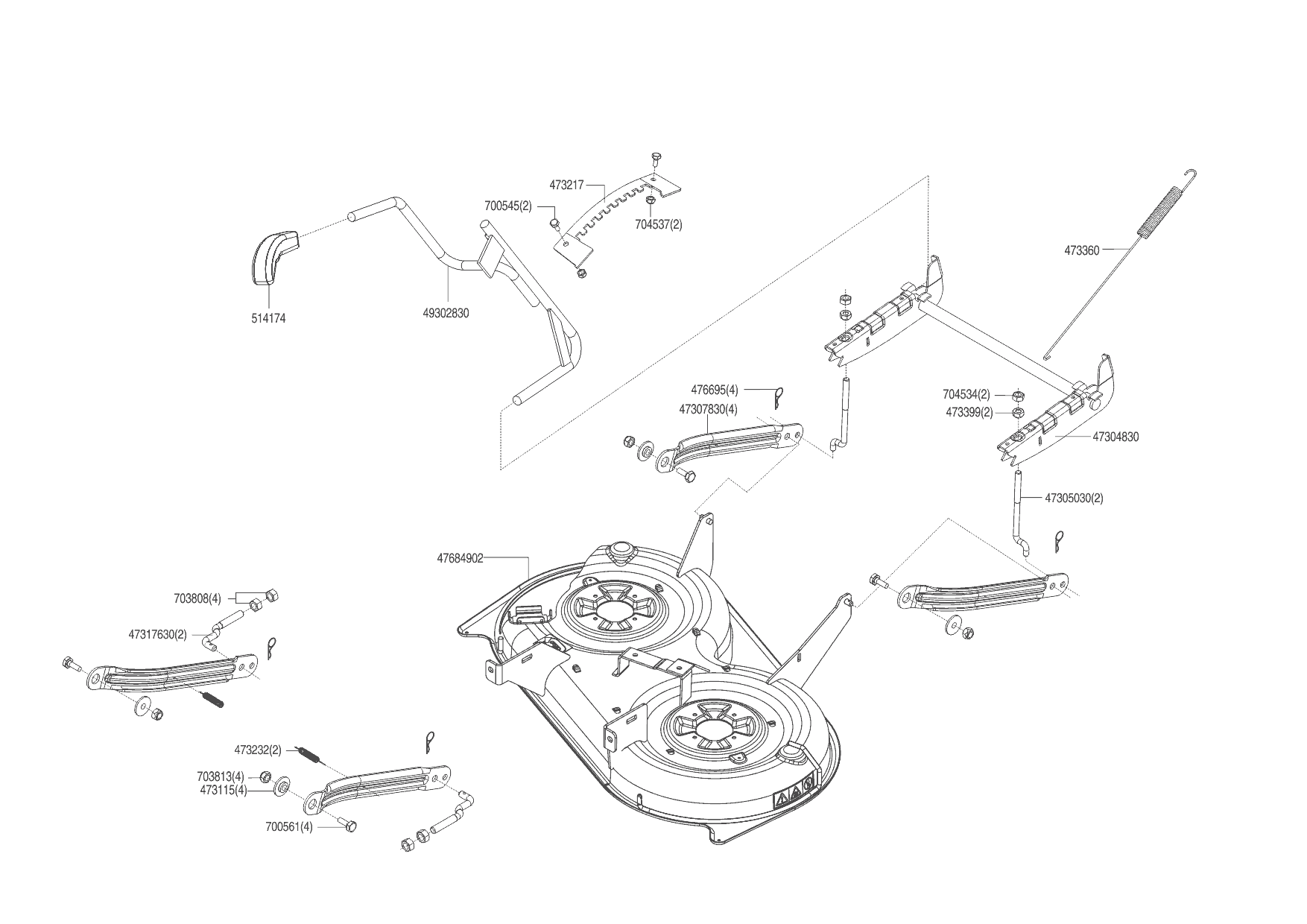 473217
700545(2)
704537(2)
473360
514174
49302830
476695(4)
47307830(4)
704534(2)
473399(2)
47304830
47305030(2)
47684902
703808(4)
47317630(2)
473232(2)
703813(4)
473115(4)
700561(4)