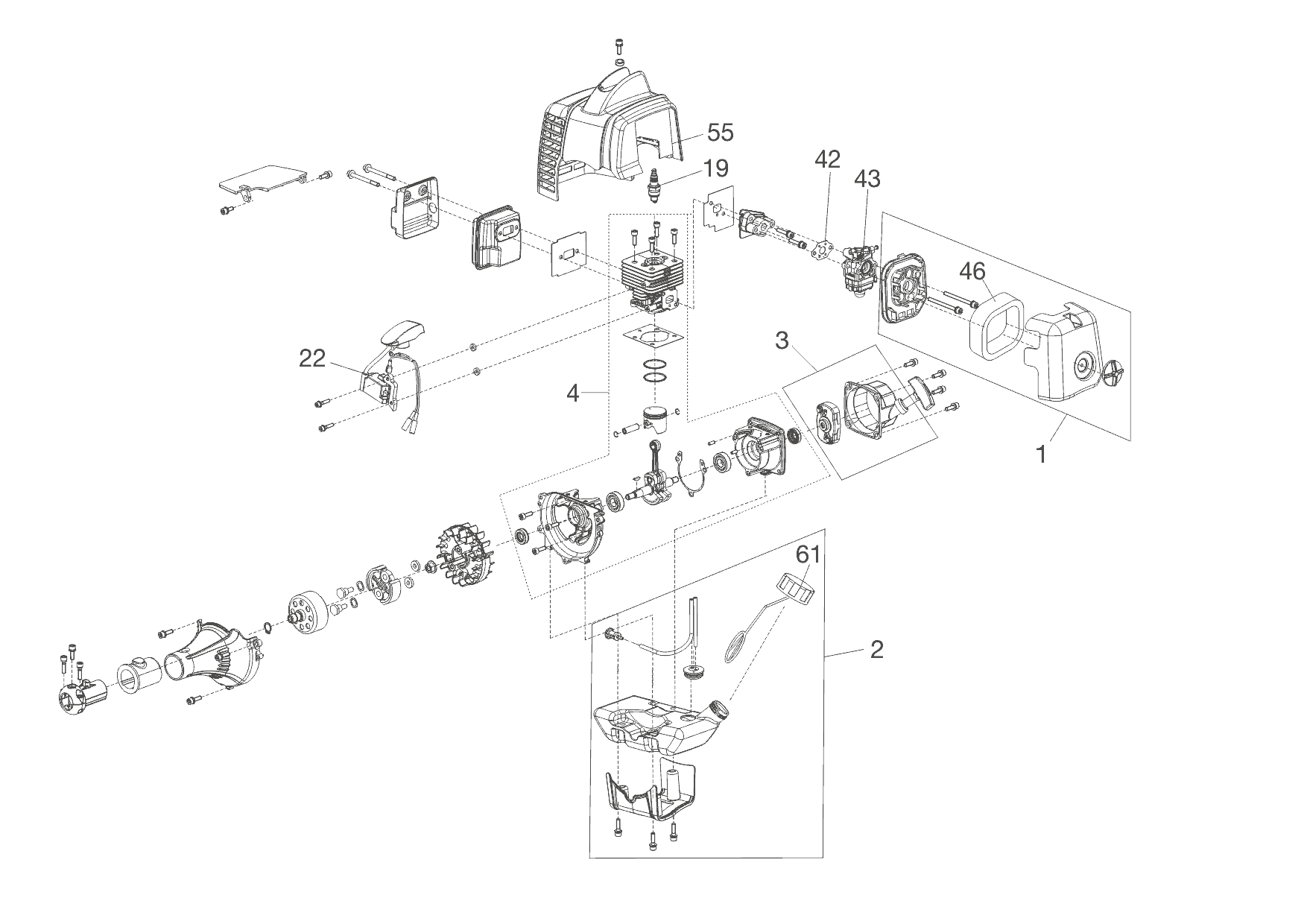 55
19
42
43
46
22
3
4
1
61
2