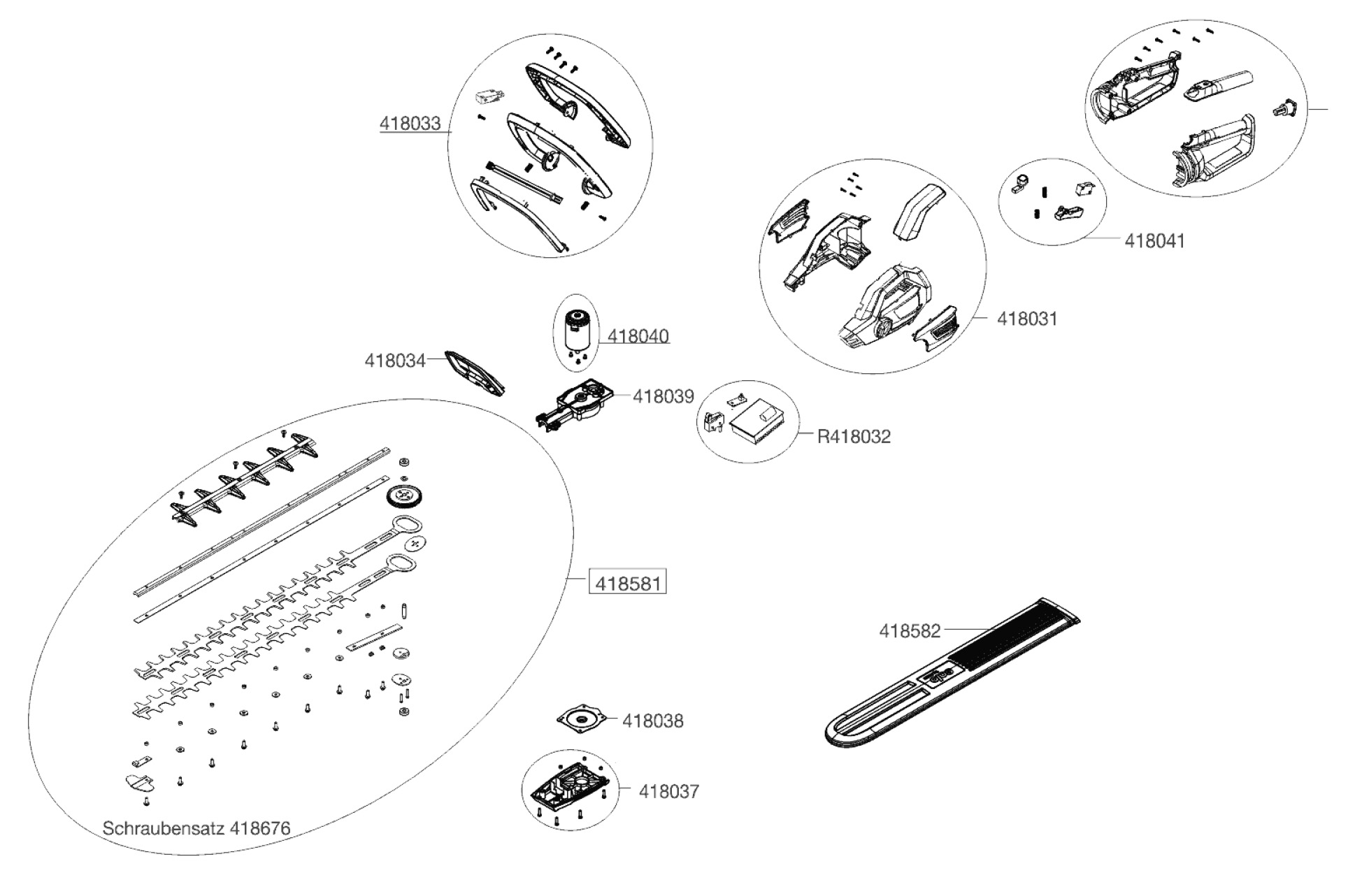 418033

418041

418031

418040

418034

418039

R418032

418581

418582

418038

418037

Schraubensatz 418676