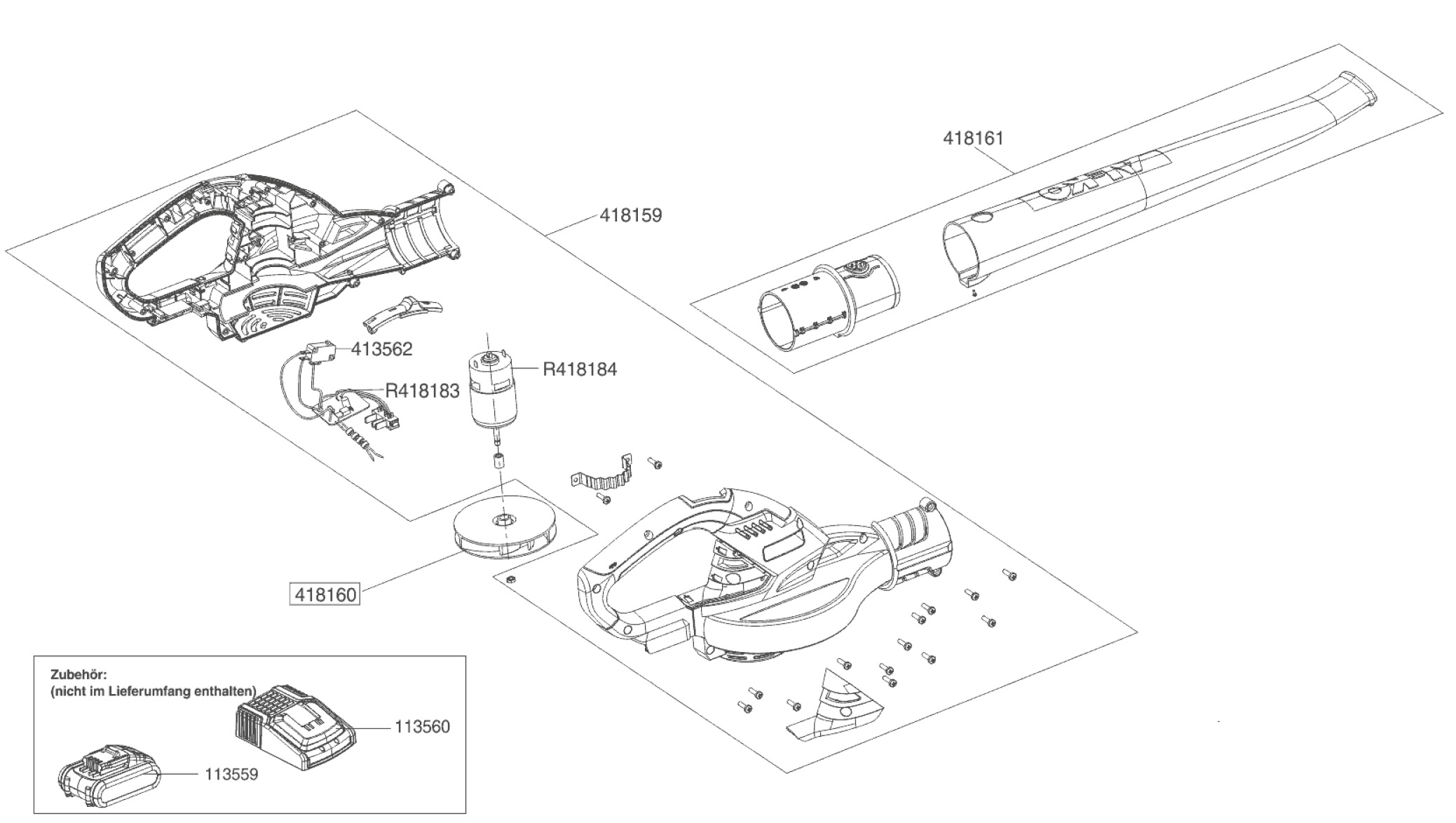 418161

418159

413562

R418184

R418183

418160

Zubehör:
(nicht im Lieferumfang enthalten)

113560

113559