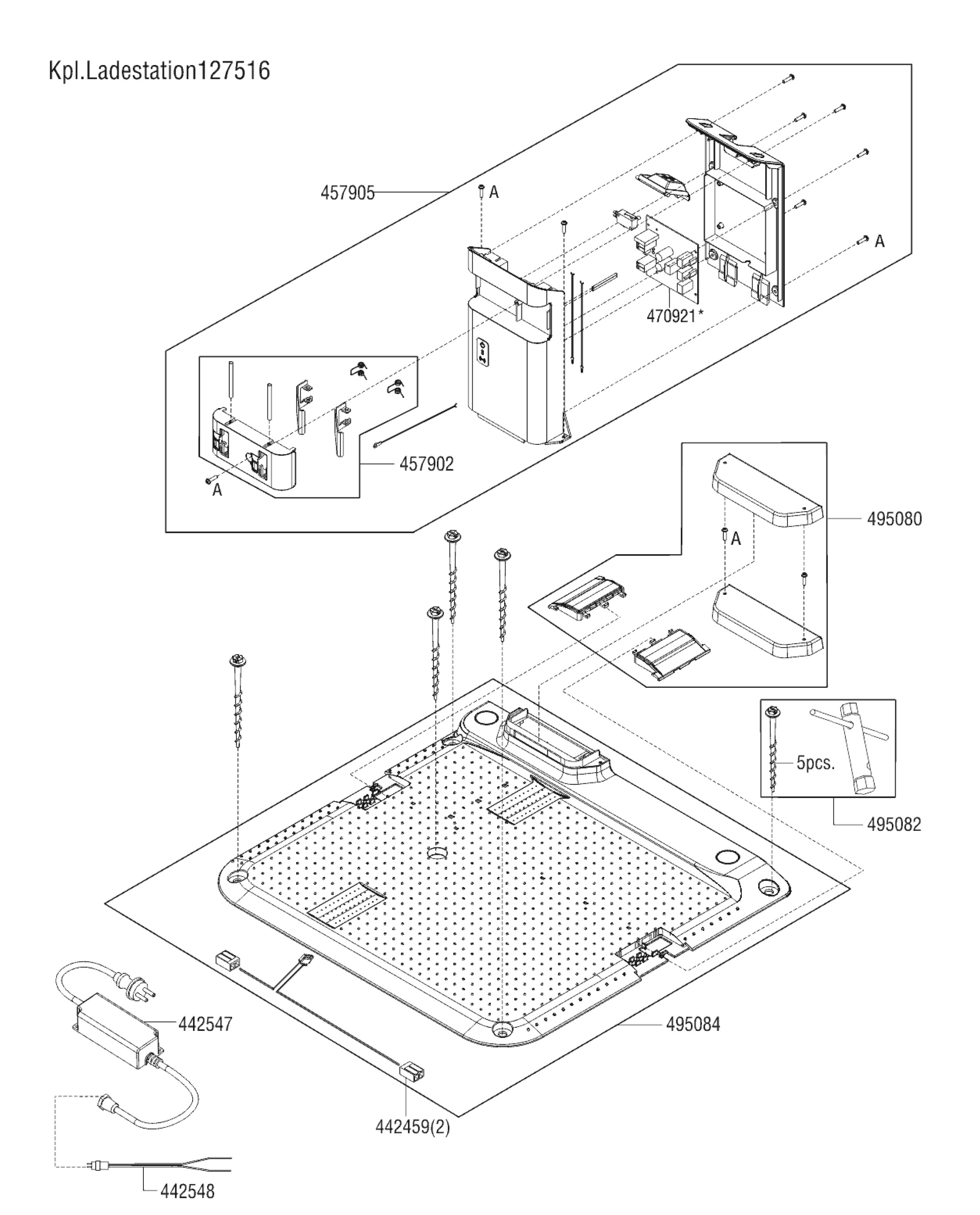 Kpl.Ladestation127516

457905

A

A

470921*

457902

A

495080

A

5pcs.

495082

442547

495084

442459(2)

442548