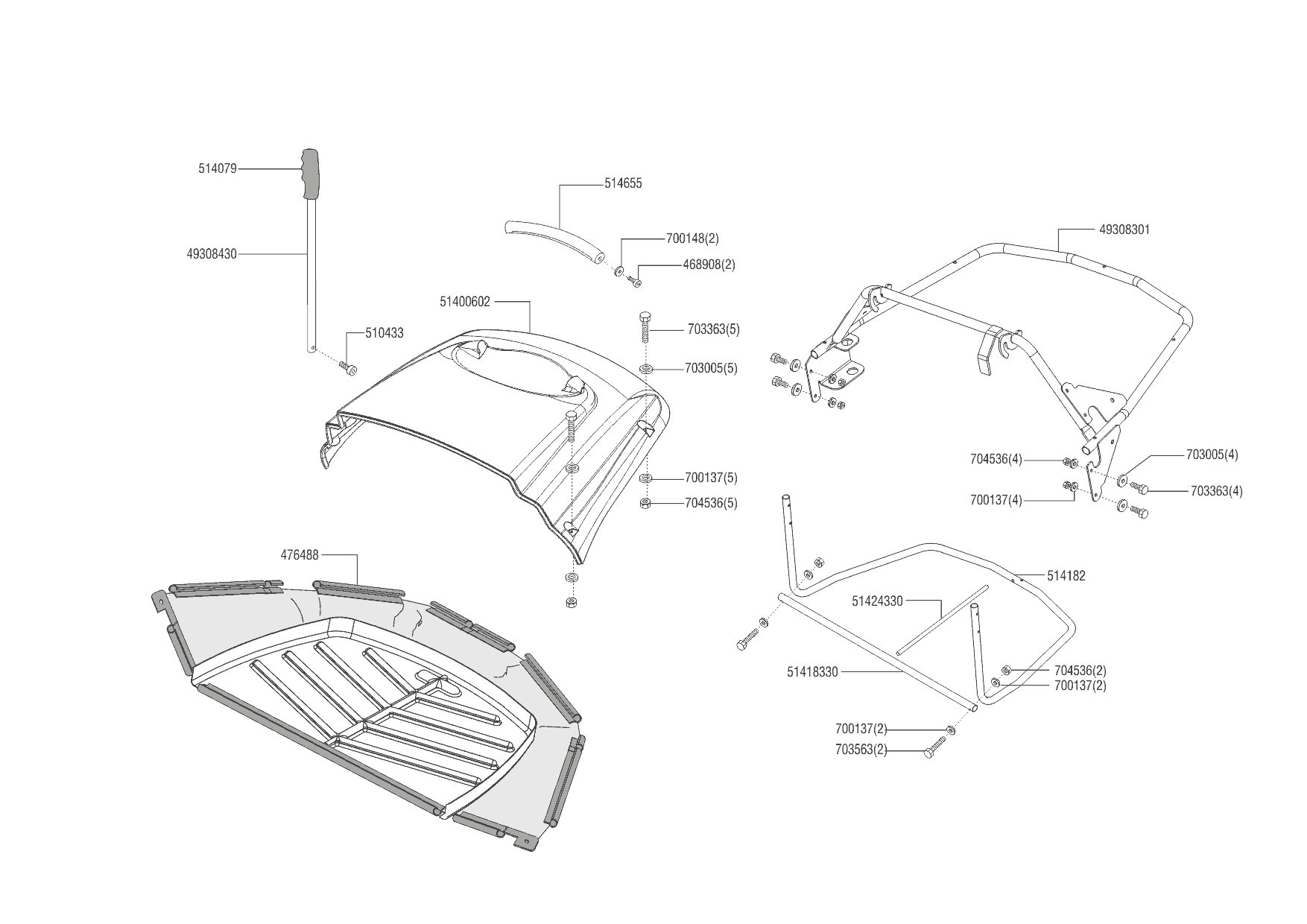 514079

49308430

510433

514655

700148(2)

468908(2)

51400602

703363(5)

703005(5)

700137(5)

704536(5)

476488

49308301

704536(4)

703005(4)

700137(4)

703363(4)

514182

51424330

51418330

704536(2)

700137(2)

700137(2)

703563(2)