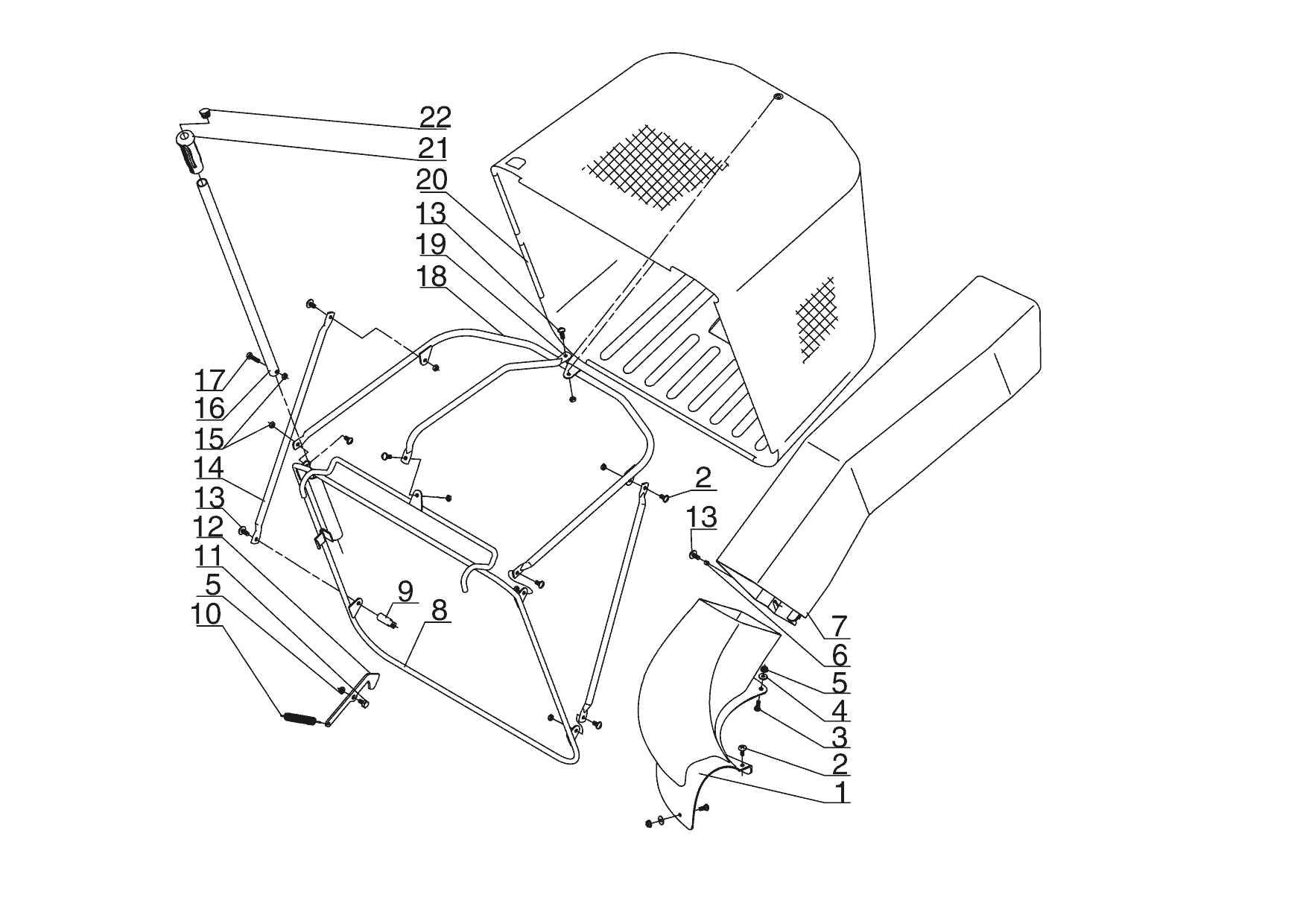 22
21
20
13
19
18
17
16
15
14
13
12
11
5
10
9
8
2
13
7
6
5
4
3
2
1