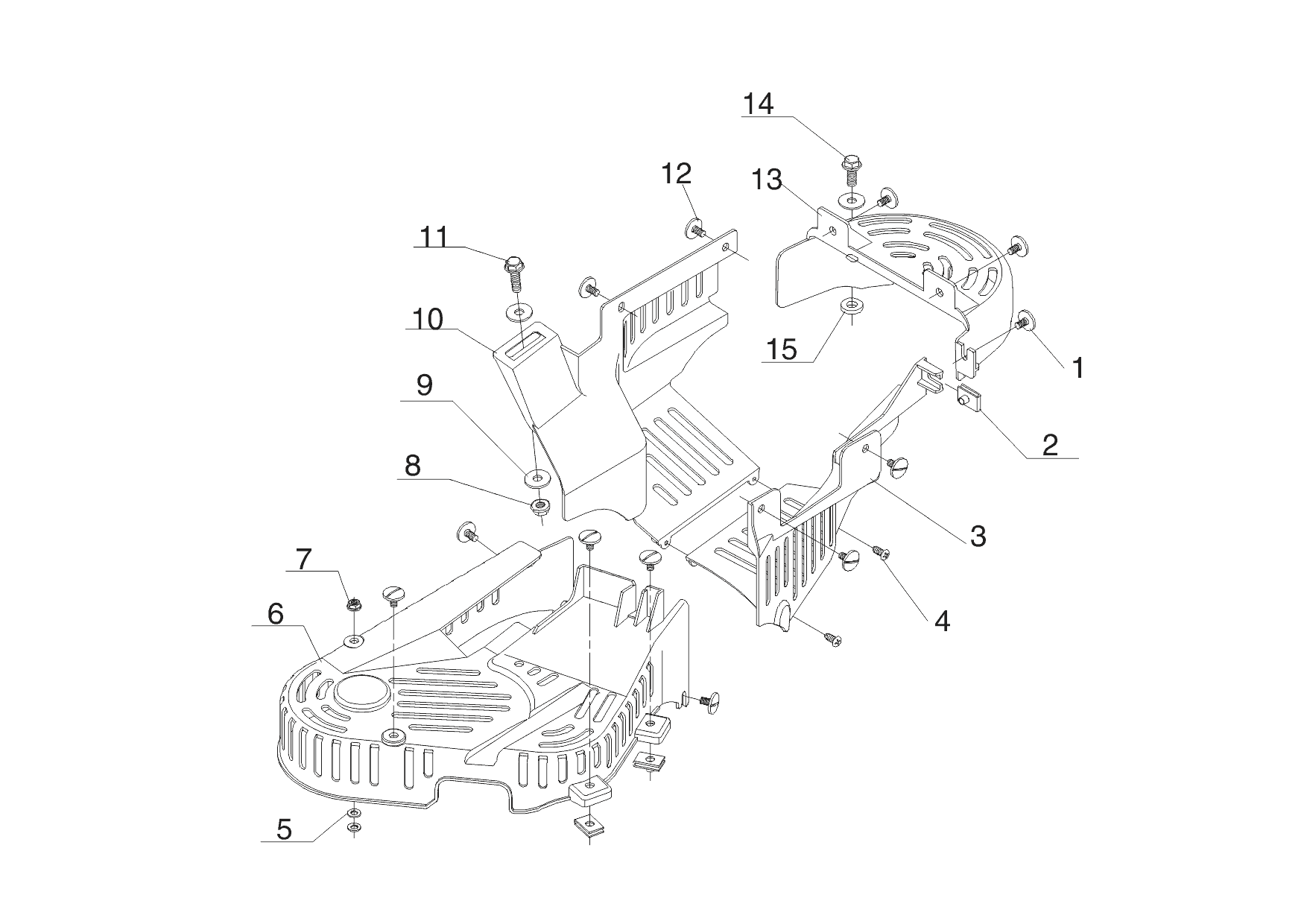 14
12
13
11
10
15
1
9
2
8
3
7
4
6
5