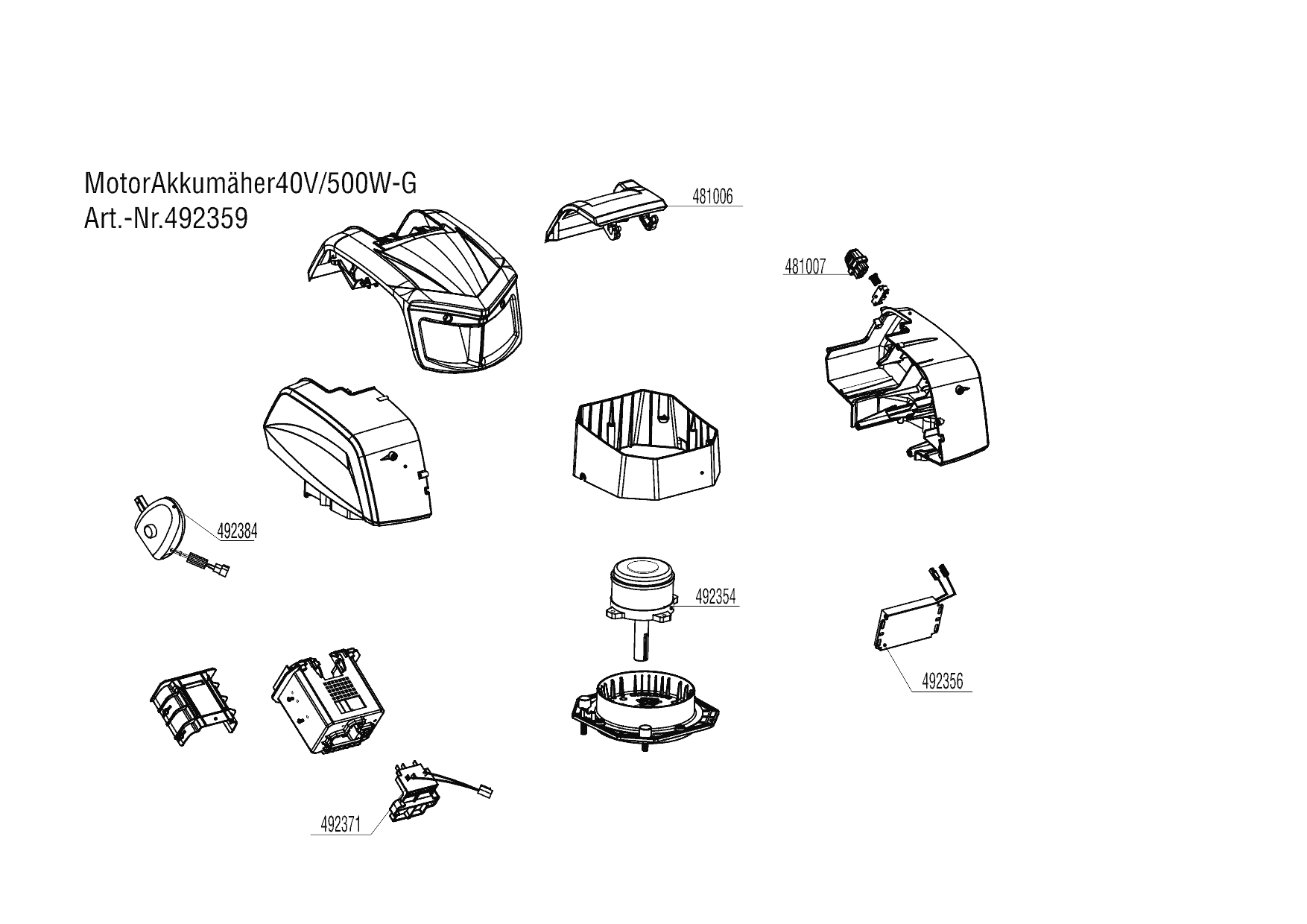 MotorAkkumäher40V/500W-G
Art.-Nr.492359

481006

481007

492384

492354

492356

492371