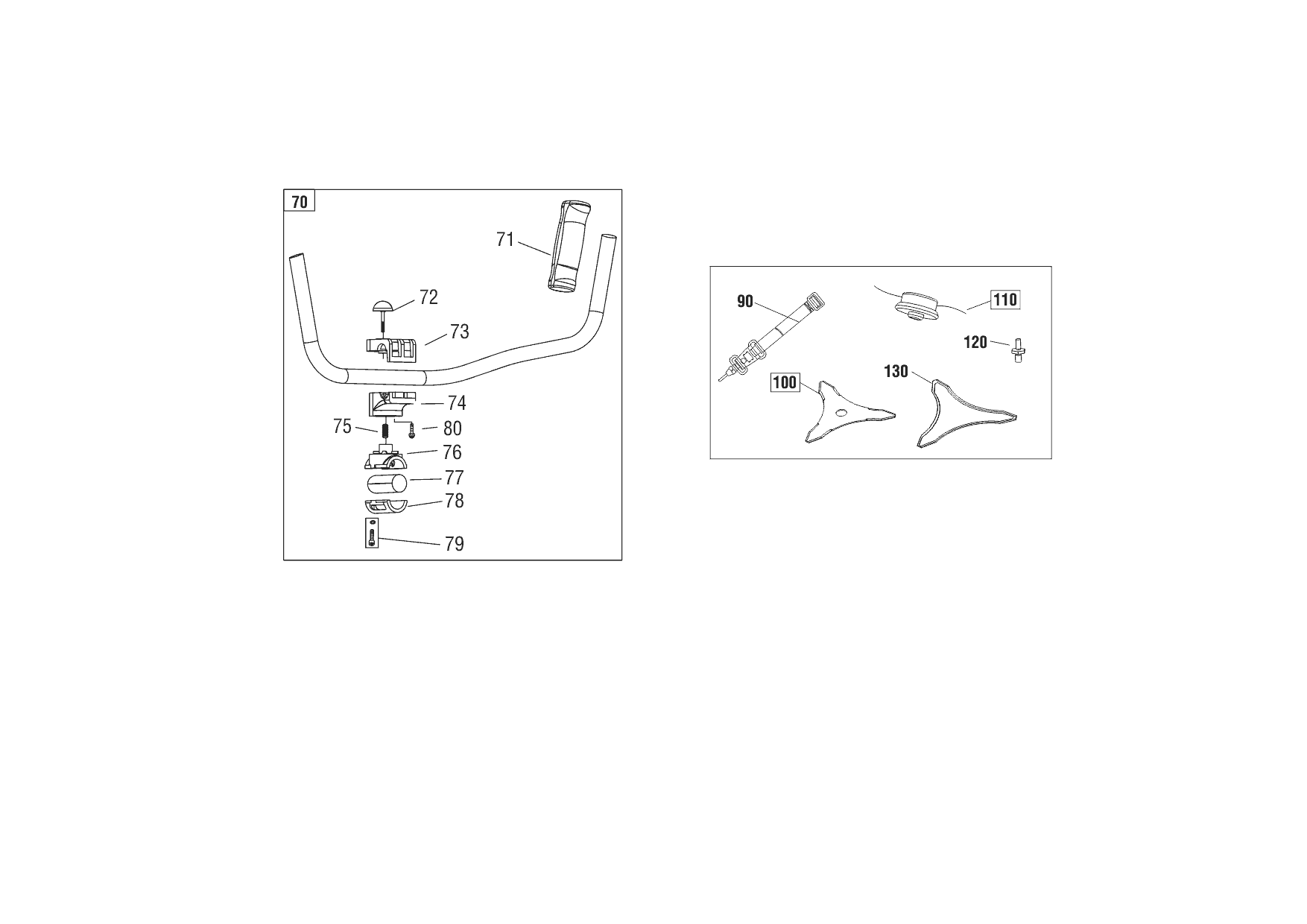 70
71
72
73
74
75
80
76
77
78
79

90
110
120
100
130