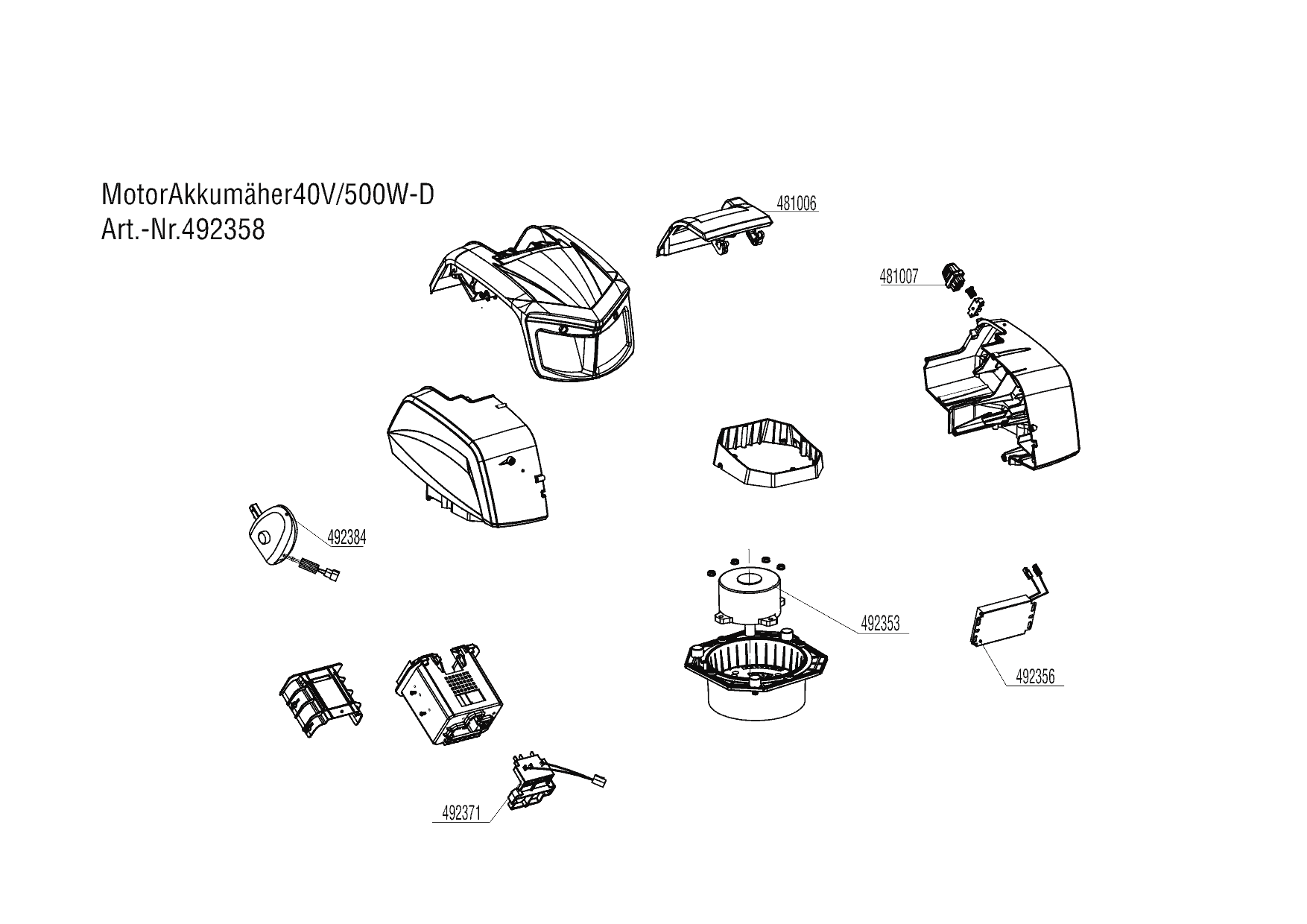 MotorAkkumäher40V/500W-D
Art.-Nr.492358

481006

481007

492384

492353

492356

492371