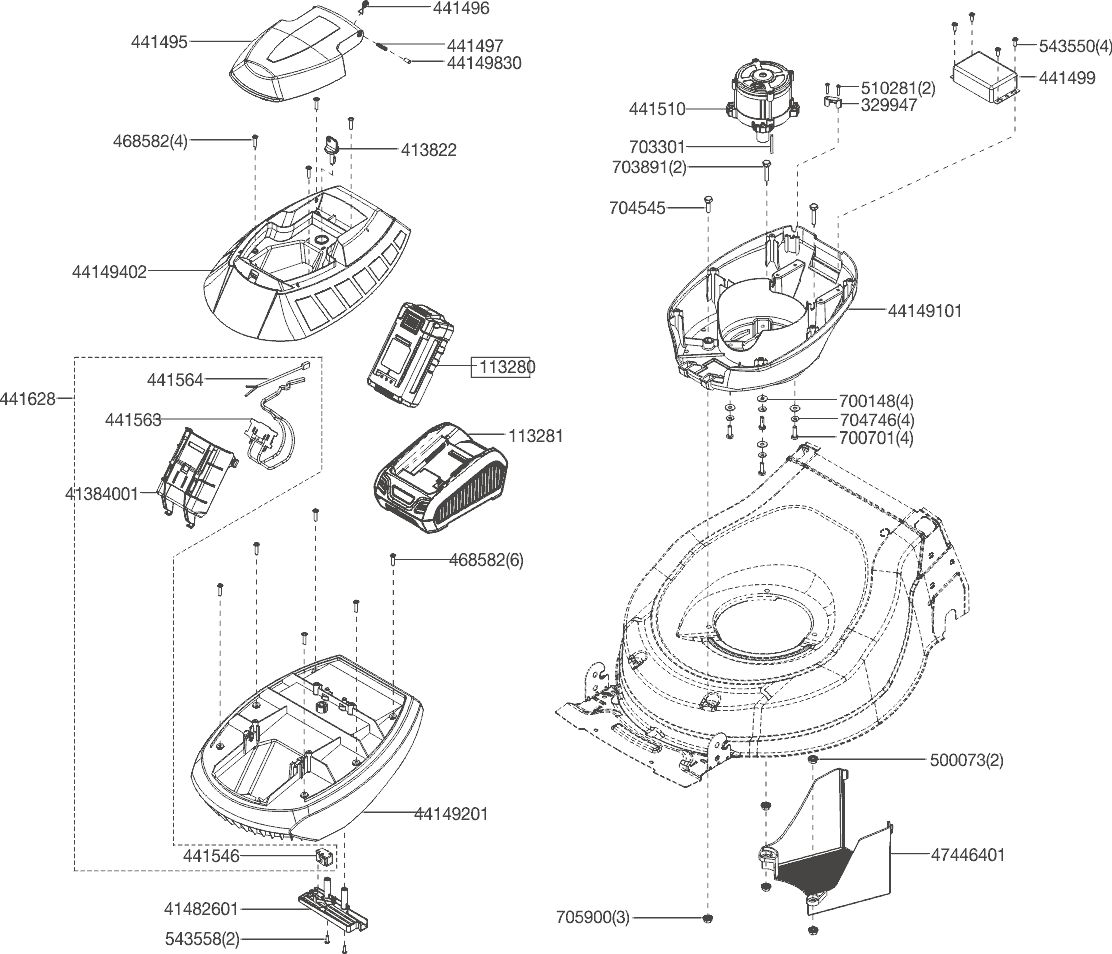 441496
441495
441497
44149830
468582(4)
413822
44149402
441628
441564
441563
41384001
113280
113281
468582(6)
44149201
441546
41482601
543558(2)
543550(4)
441499
510281(2)
329947
441510
703301
703891(2)
704545
44149101
700148(4)
704746(4)
700701(4)
500073(2)
47446401
705900(3)