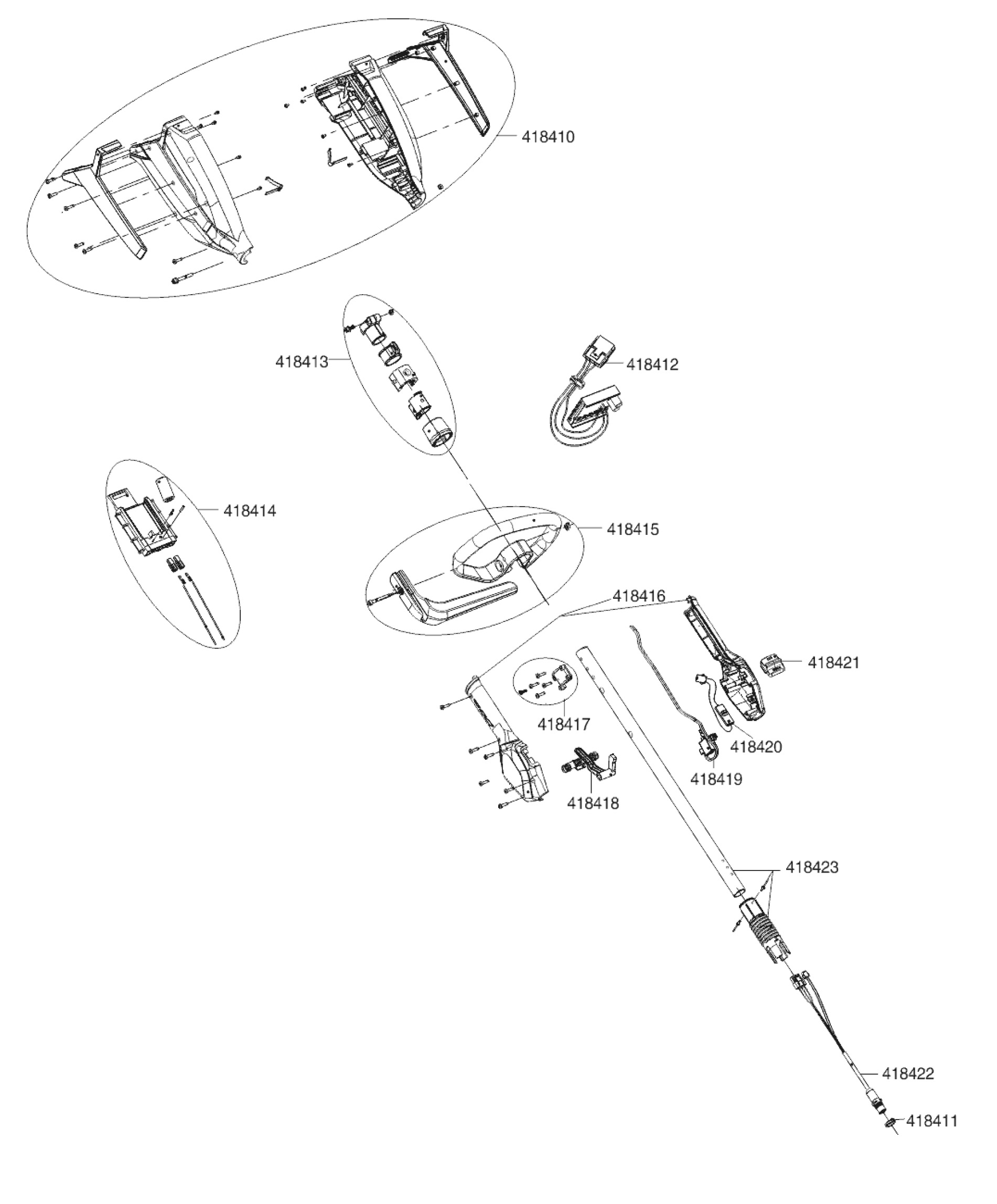 418410

418413

418412

418414

418415

418416

418421

418417

418420

418419

418418

418423

418422

418411