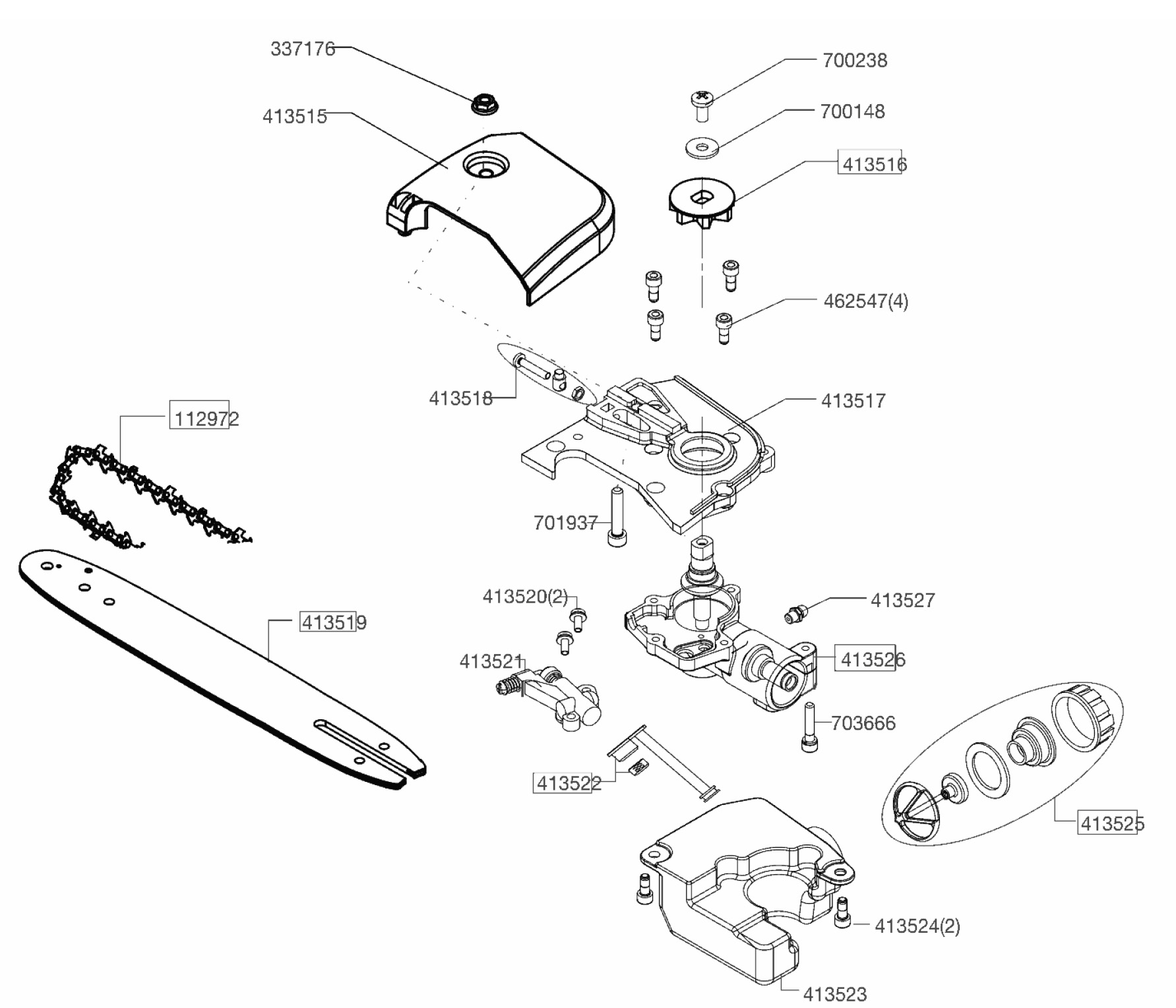 337176

700238

413515

700148

413516

462547(4)

413518

413517

112972

701937

413520(2)

413527

413519

413521

413526

703666

413522

413525

413524(2)

413523