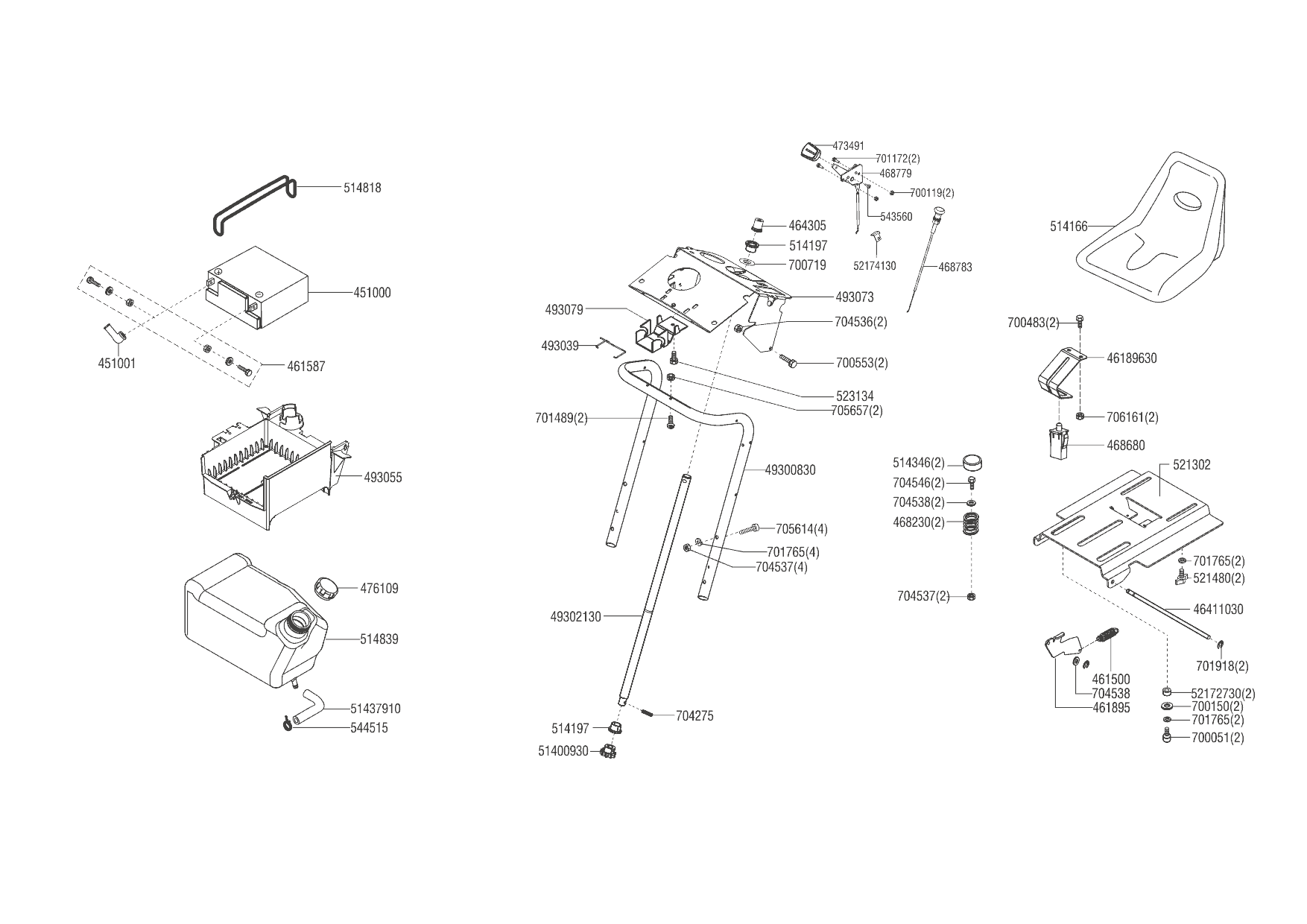 514818
451000
451001
461587
493055
476109
514839
51437910
544515
473491
701172(2)
468779
700119(2)
543560
52174130
468783
464305
514197
700719
493073
493079
704536(2)
493039
700553(2)
523134
705657(2)
701489(2)
49300830
705614(4)
701765(4)
704537(4)
49302130
704275
514197
51400930
514166
700483(2)
46189630
706161(2)
468680
514346(2)
704546(2)
704538(2)
468230(2)
704537(2)
521302
701765(2)
521480(2)
46411030
701918(2)
461500
704538
461895
52172730(2)
700150(2)
701765(2)
700051(2)