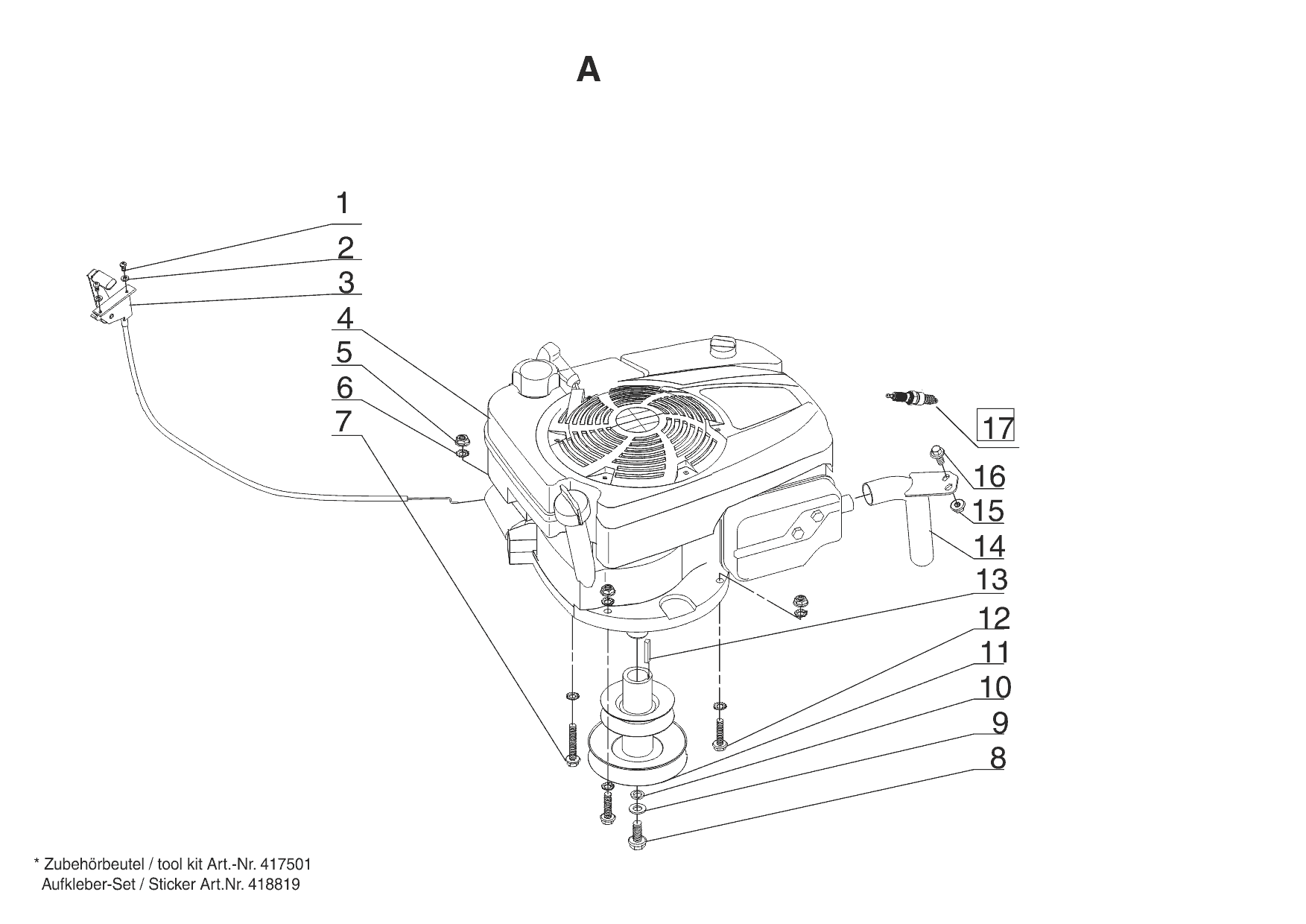 A

1
2
3
4
5
6
7
17
16
15
14
13
12
11
10
9
8

* Zubehörbeutel / tool kit Art.-Nr. 417501
Aufkleber-Set / Sticker Art.Nr. 418819