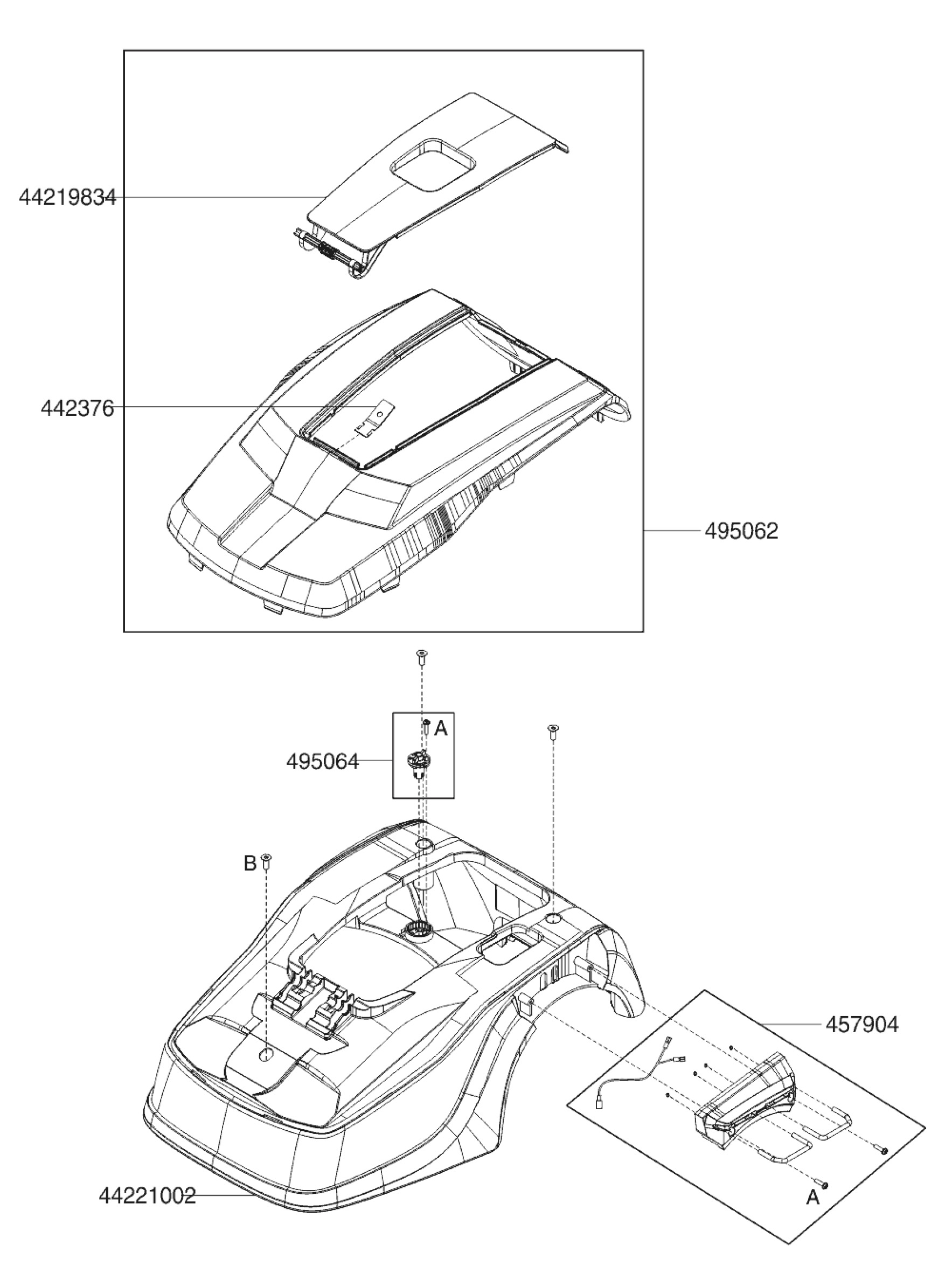 44219834

442376

495062

A

495064

B

457904

44221002

A