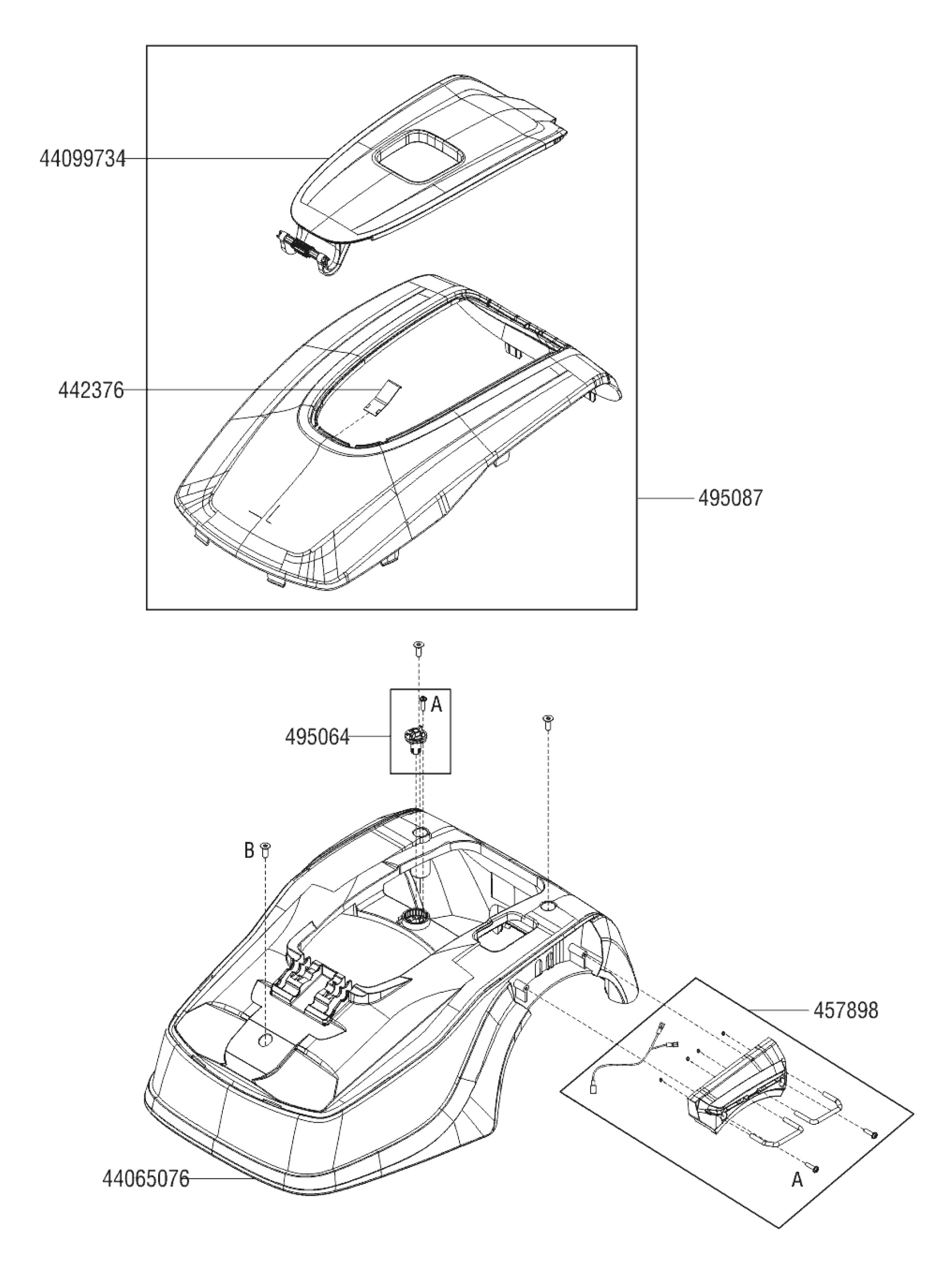 44099734

442376

495087

A

495064

B

457898

A

44065076