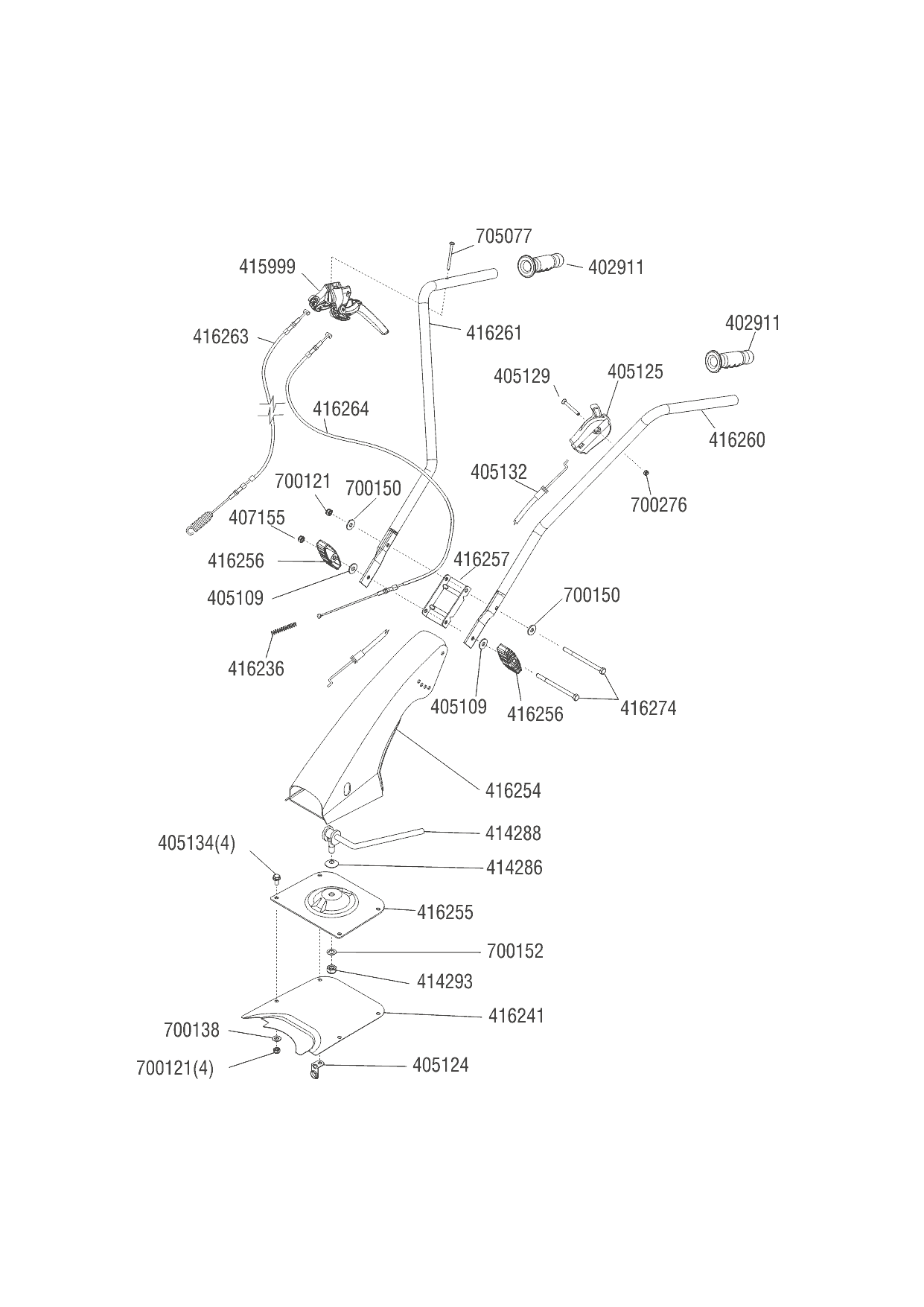 705077
415999
402911
416263
416261
402911
405129
405125
416264
416260
405132
700121
700150
700276
407155
416256
416257
405109
700150
416236
405109
416256
416274
416254
414288
405134(4)
414286
416255
700152
414293
416241
700138
700121(4)
405124