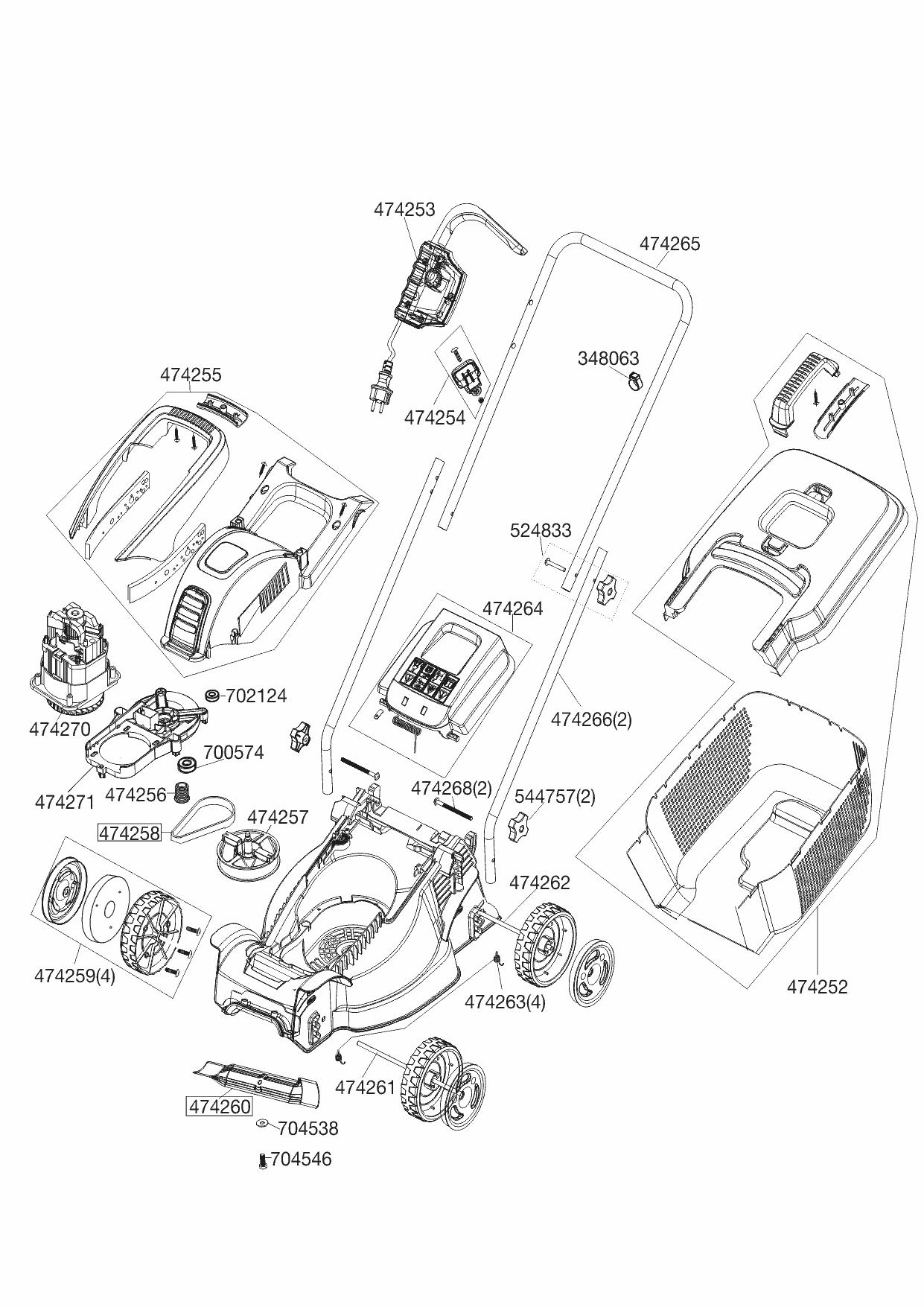 474253
474265
348063
474255
474254
524833
474264
702124
474270
474266(2)
700574
474271
474256
474268(2)
544757(2)
474258
474257
474262
474259(4)
474263(4)
474252
474261
474260
704538
704546