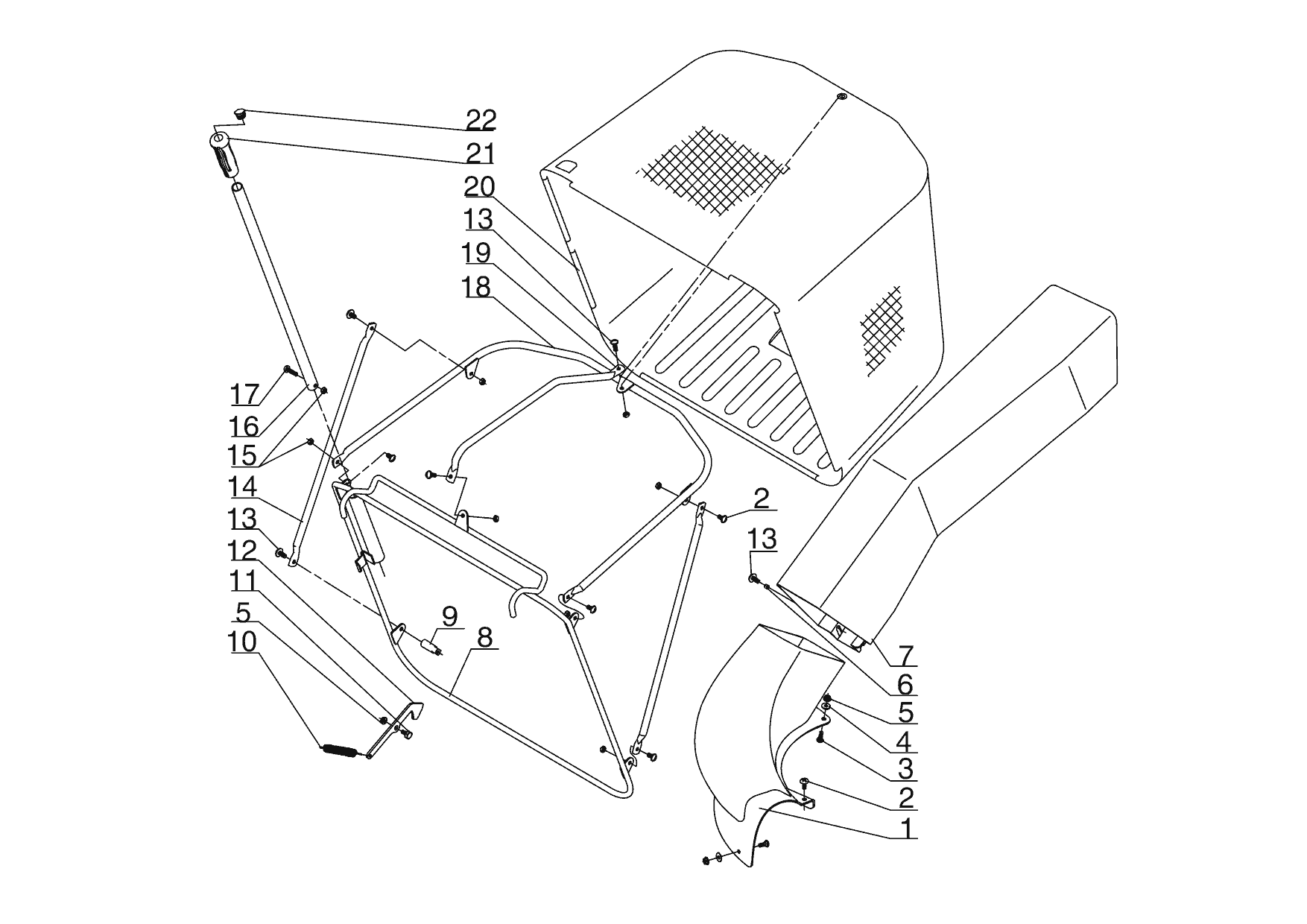 22
21
20
13
19
18
17
16
15
14
13
12
11
5
10
9
8
2
13
7
6
5
4
3
2
1