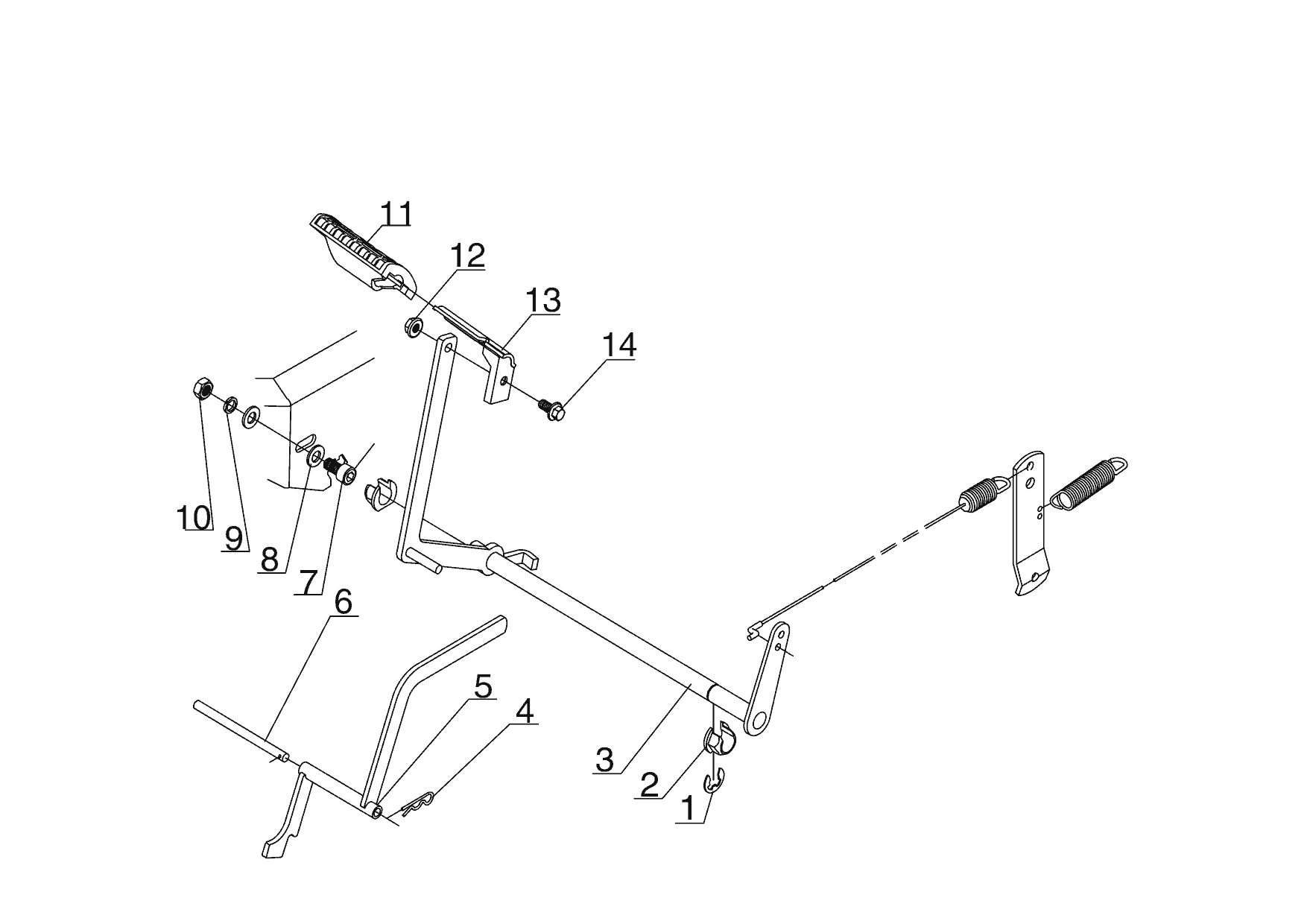 11
12
13
14
10
9
8
7
6
5
4
3
2
1