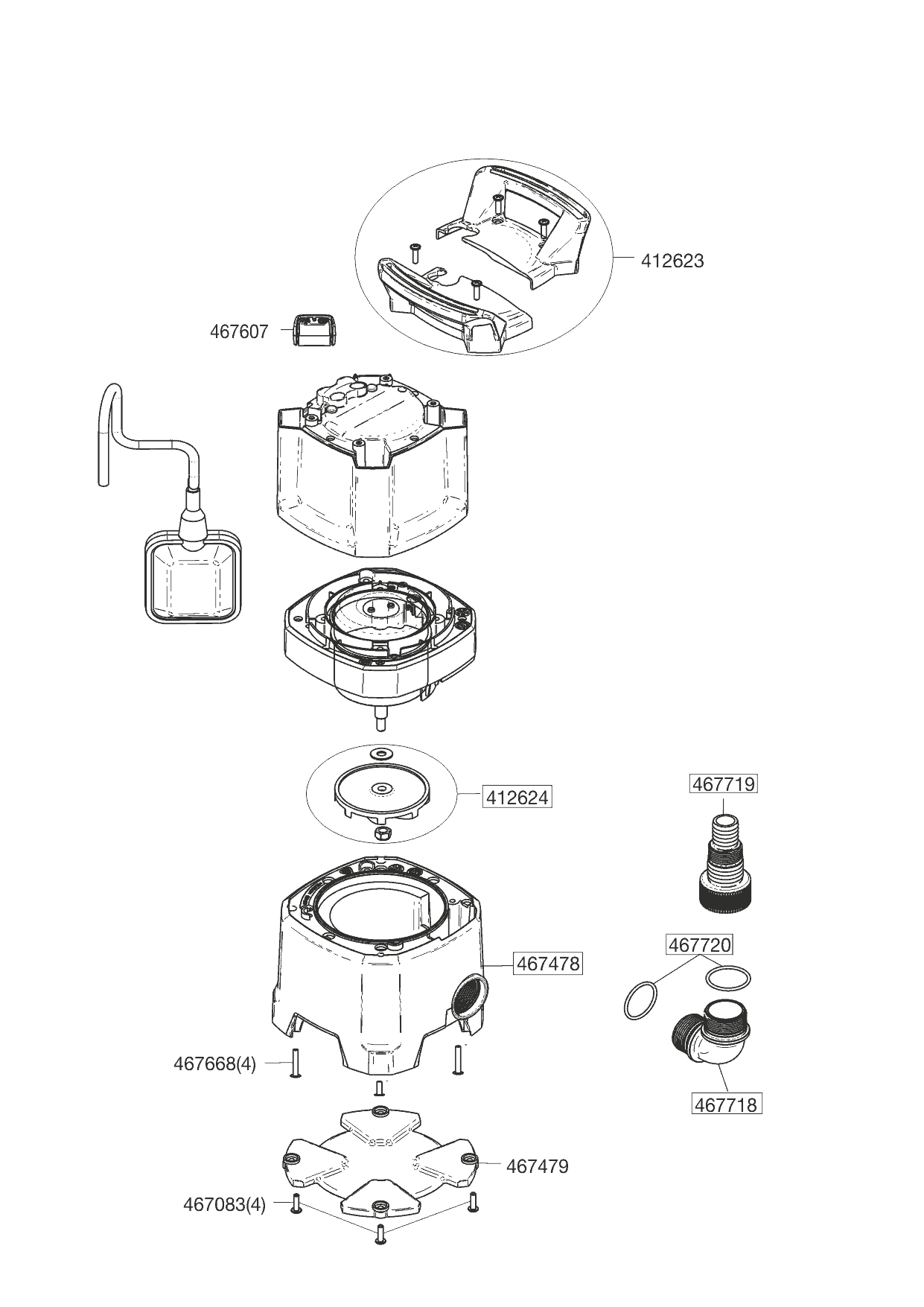 412623

467607

412624

467719

467720

467478

467668(4)

467718

467479

467083(4)