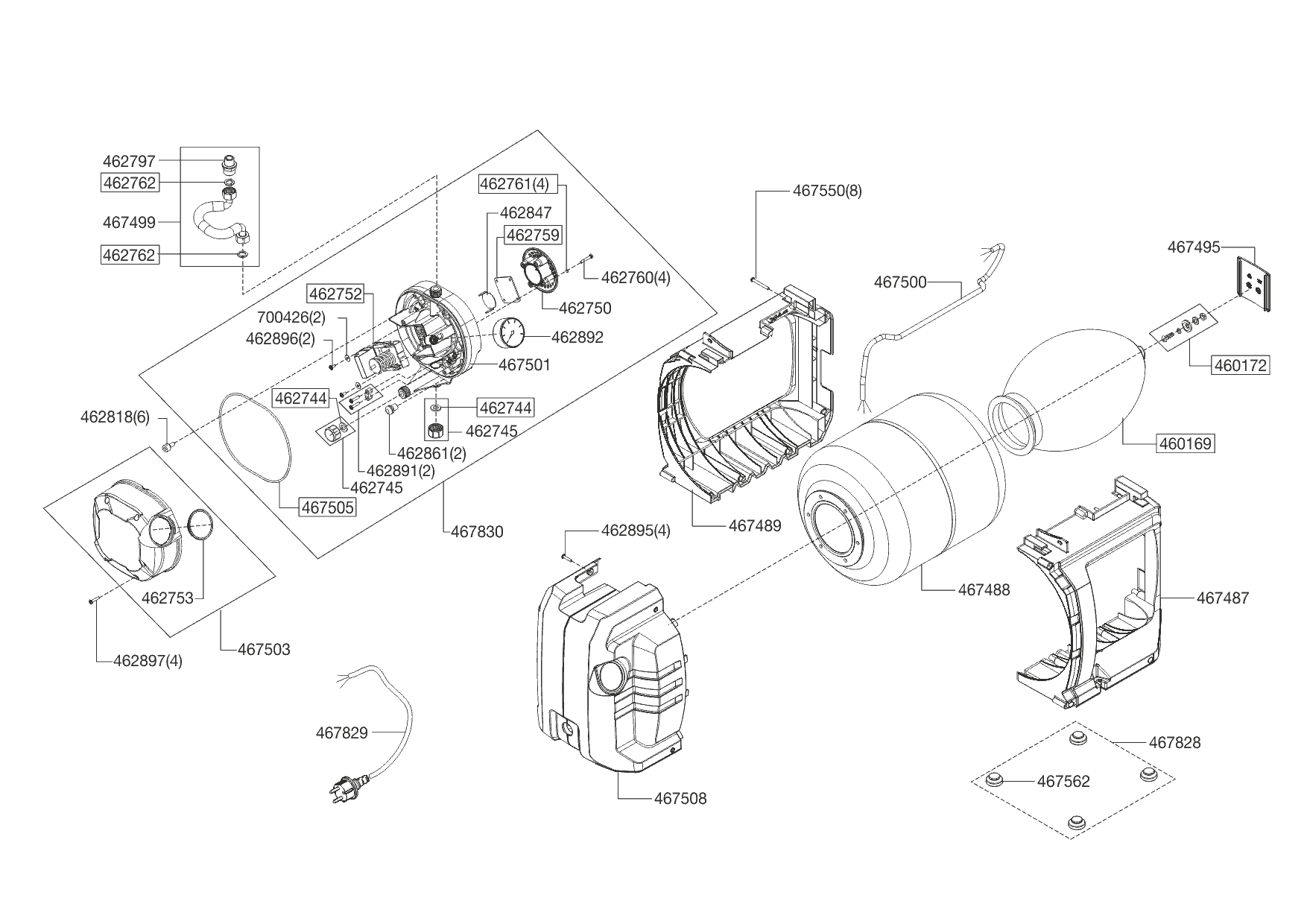 462797
462762
467499
462762
462761(4)
462847
462759
462760(4)
462750
462752
700426(2)
462896(2)
462892
467501
462744
462744
462745
462818(6)
462861(2)
462891(2)
462745
467505
467830
462753
467503
462897(4)
467550(8)
467500
467495
460172
460169
467489
462895(4)
467488
467487
467829
467508
467828
467562