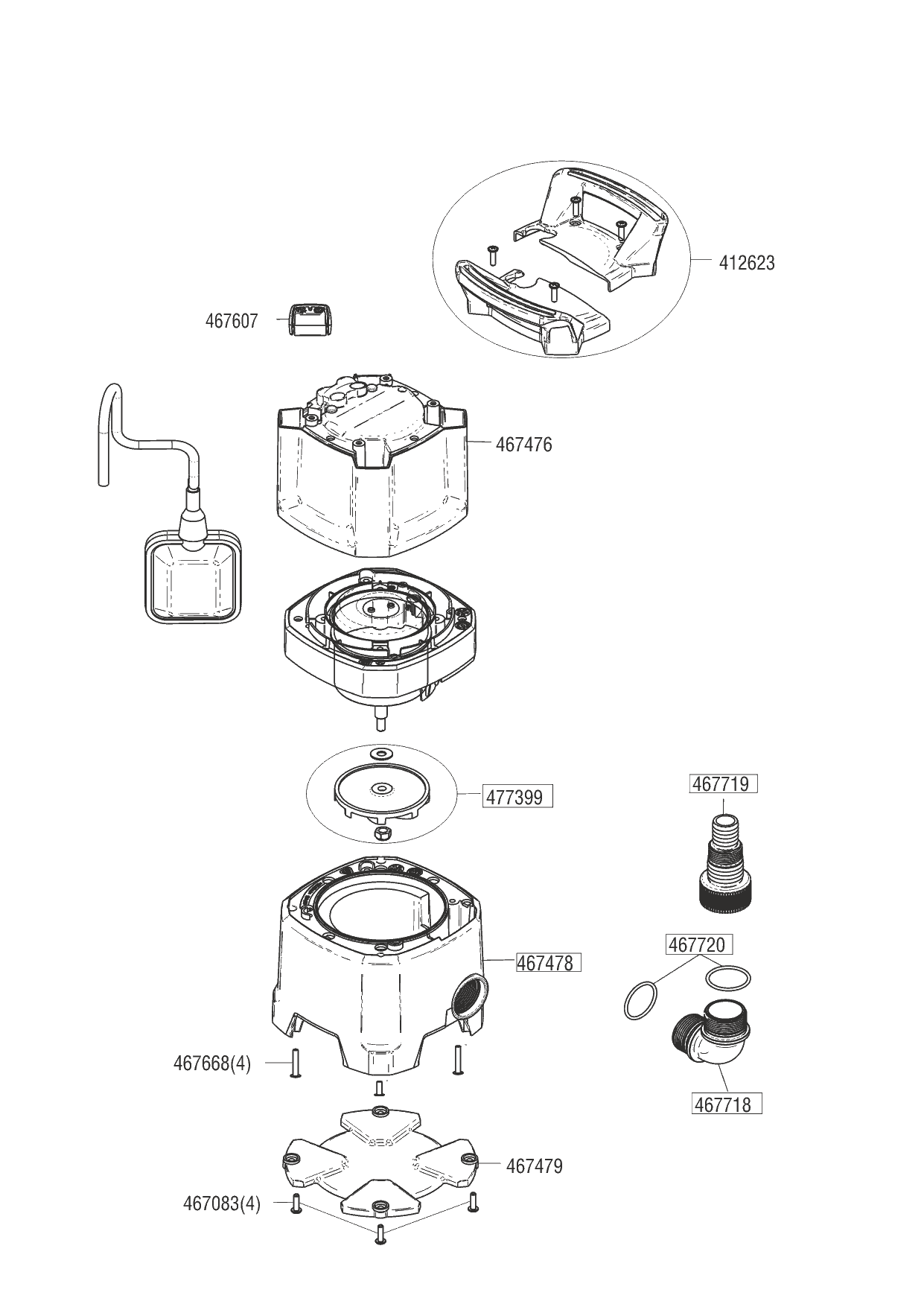 412623

467607

467476

477399

467719

467720

467478

467668(4)

467718

467479

467083(4)