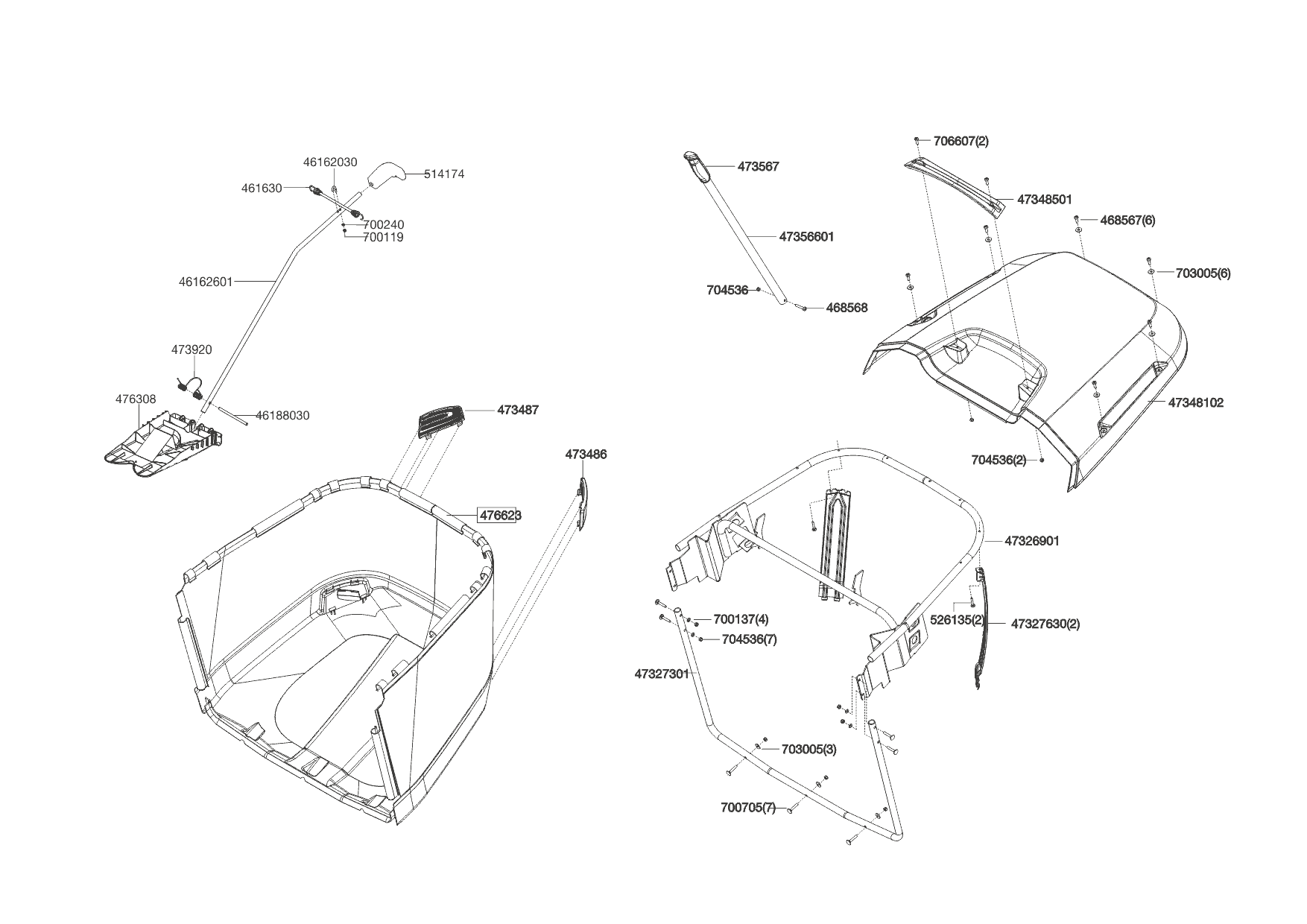 46162030
514174
461630
700240
700119
46162601
473920
476308
46188030
473487
473486
476623
473567
47356601
704536
468568
706607(2)
47348501
468567(6)
703005(6)
47348102
704536(2)
47326901
526135(2)
47327630(2)
700137(4)
704536(7)
47327301
703005(3)
700705(7)