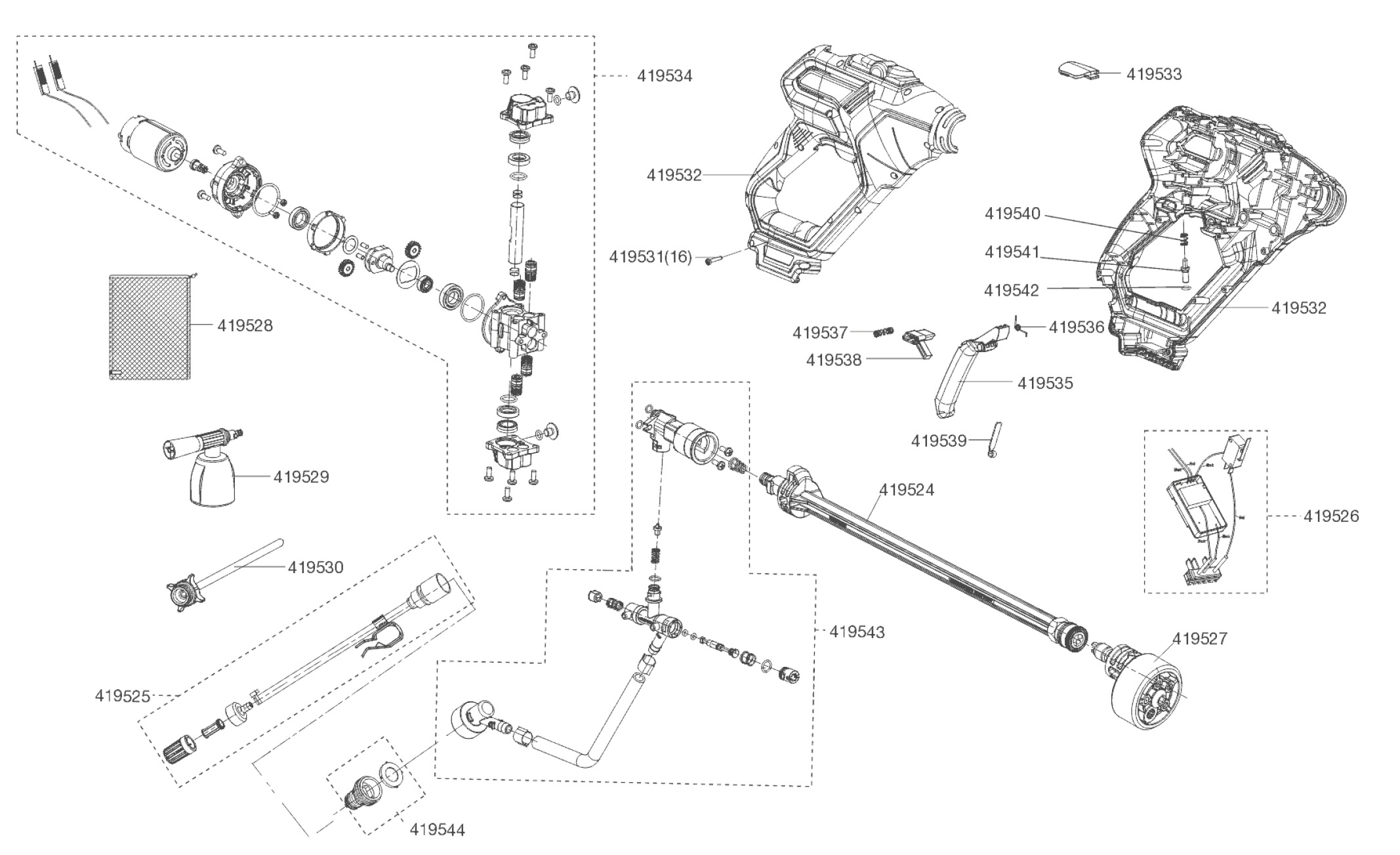 419534

419533

419532

419540

419541

419531(16)

419542

419532

419528

419537

419536

419538

419535

419539

419529

419524

419526

419530

419543

419527

419525

419544