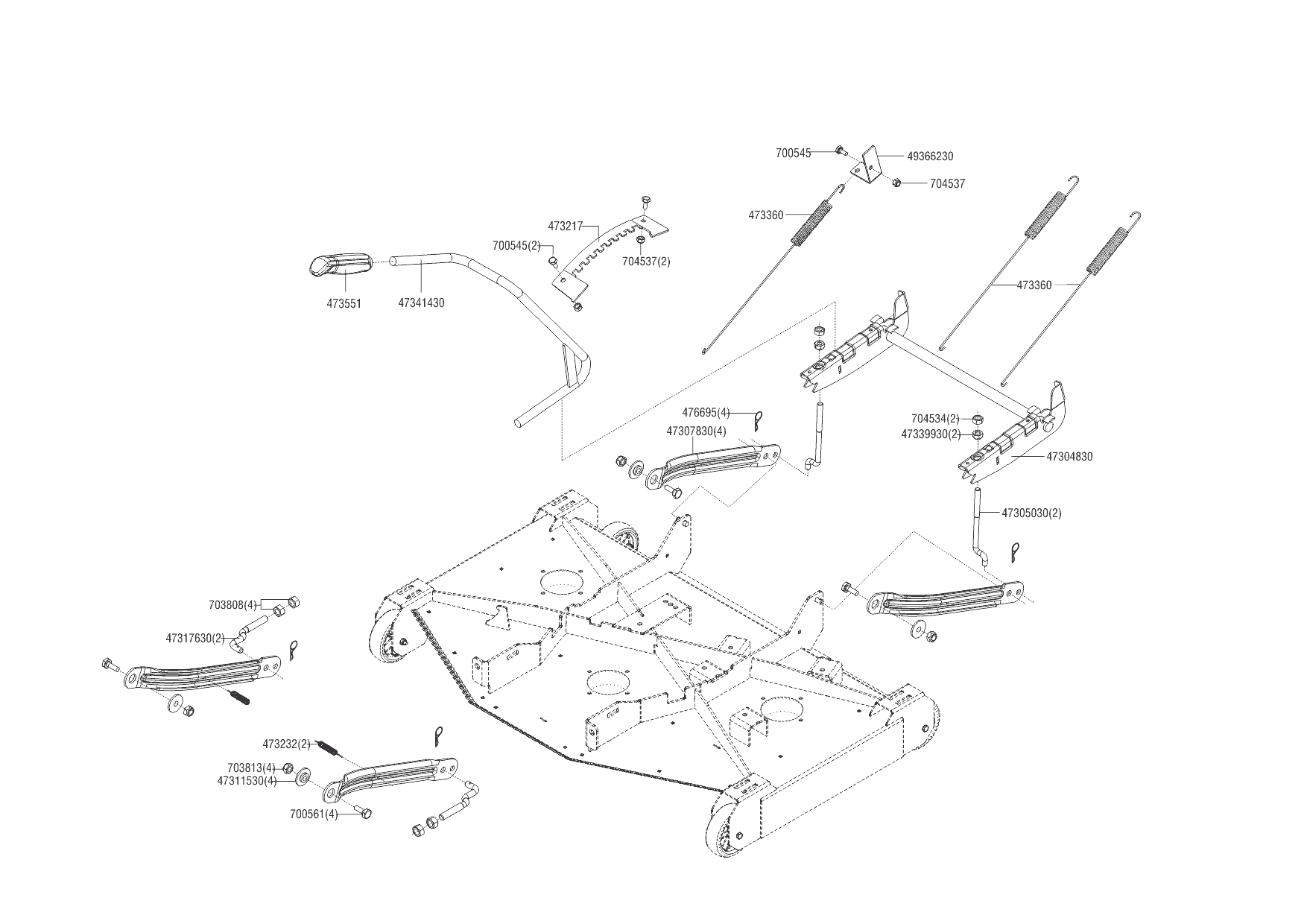 700545
49366230
704537
473360
473217
700545(2)
704537(2)
473551
47341430
473360
476695(4)
47307830(4)
704534(2)
47339930(2)
47304830
47305030(2)
703808(4)
47317630(2)
473232(2)
703813(4)
47311530(4)
700561(4)