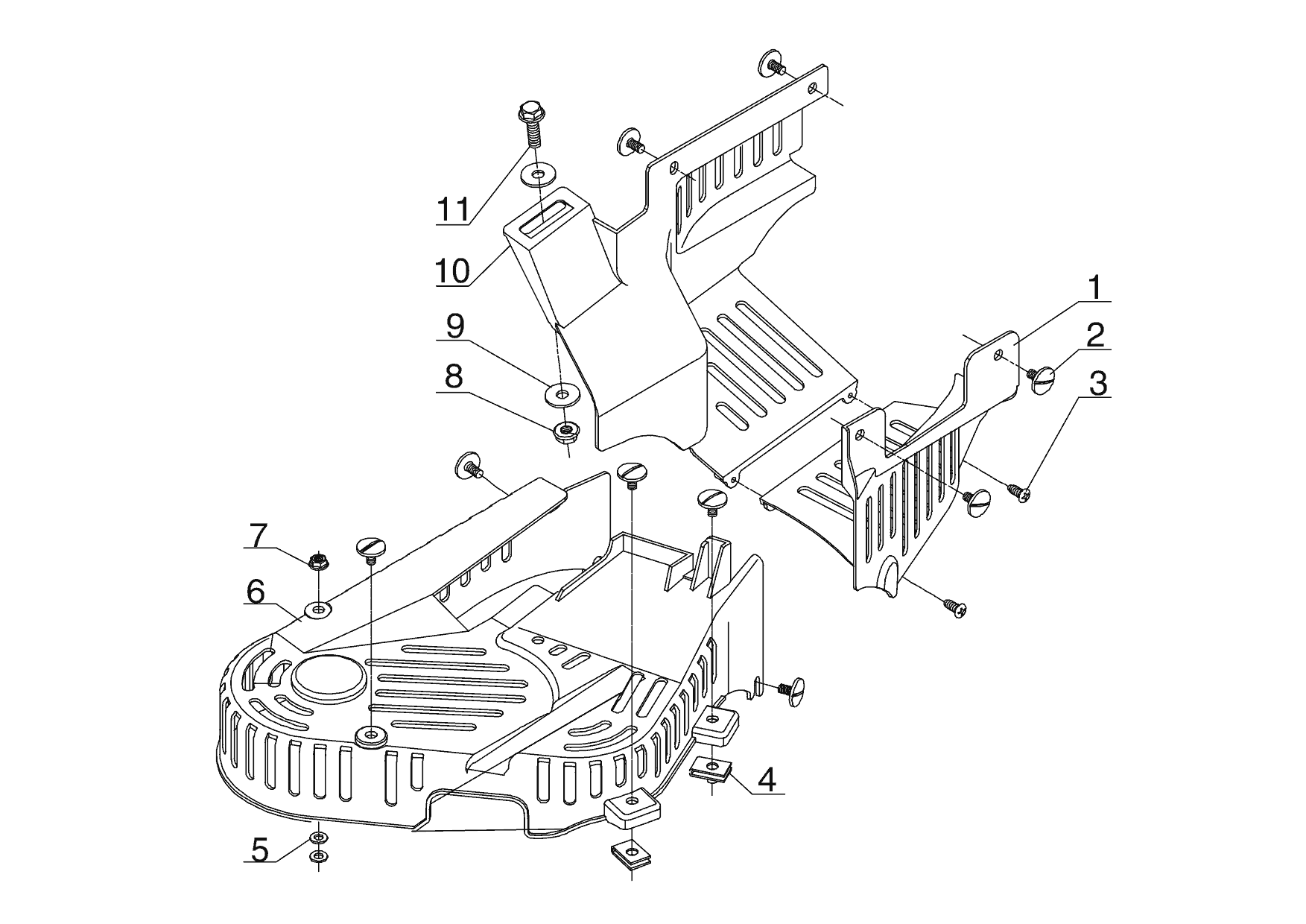 11
10
9
8
1
2
3
7
6
4
5