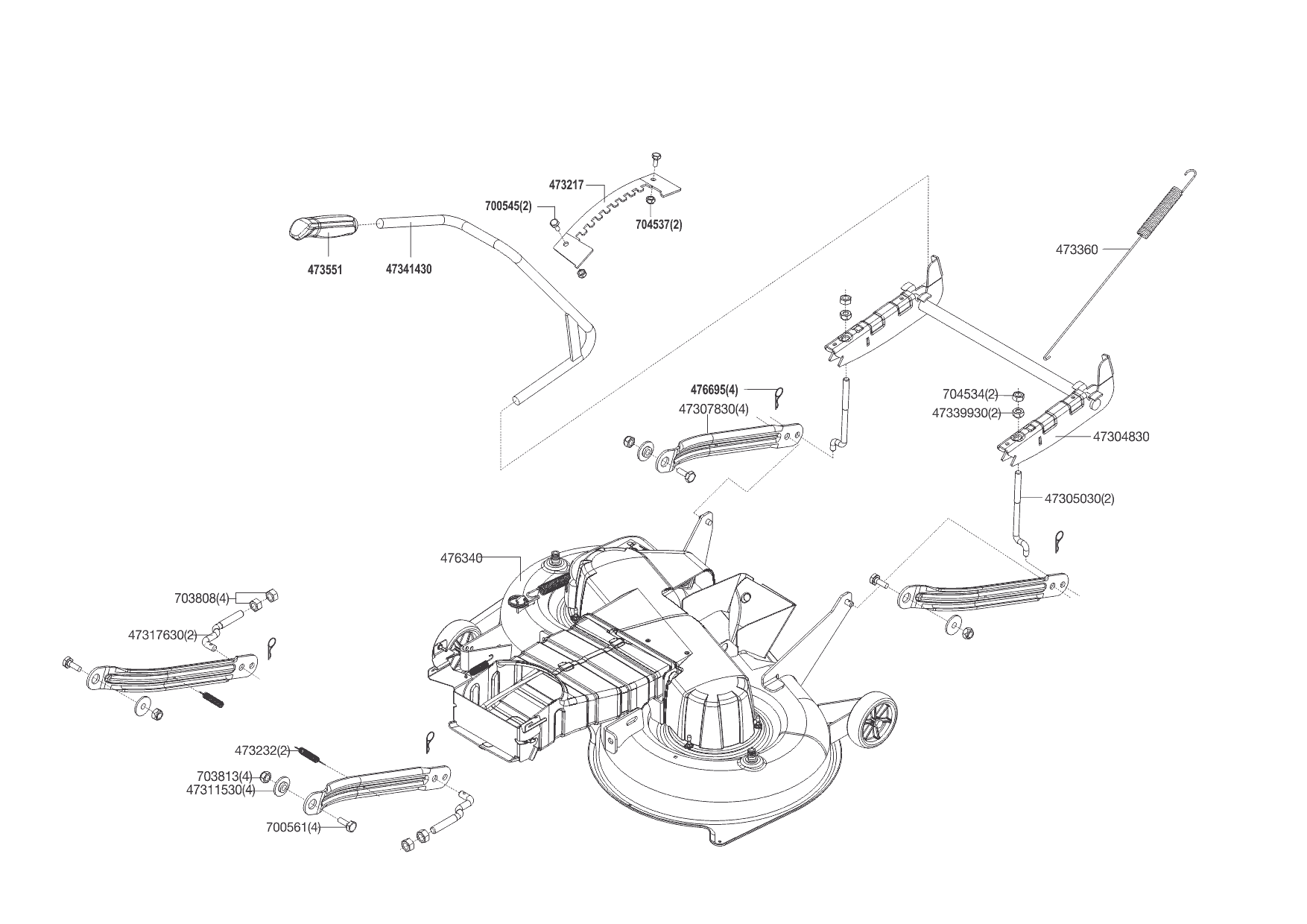 473217
700545(2)
704537(2)
473551
47341430
473360
476695(4)
47307830(4)
704534(2)
47339930(2)
47304830
47305030(2)
476340
703808(4)
47317630(2)
473232(2)
703813(4)
47311530(4)
700561(4)