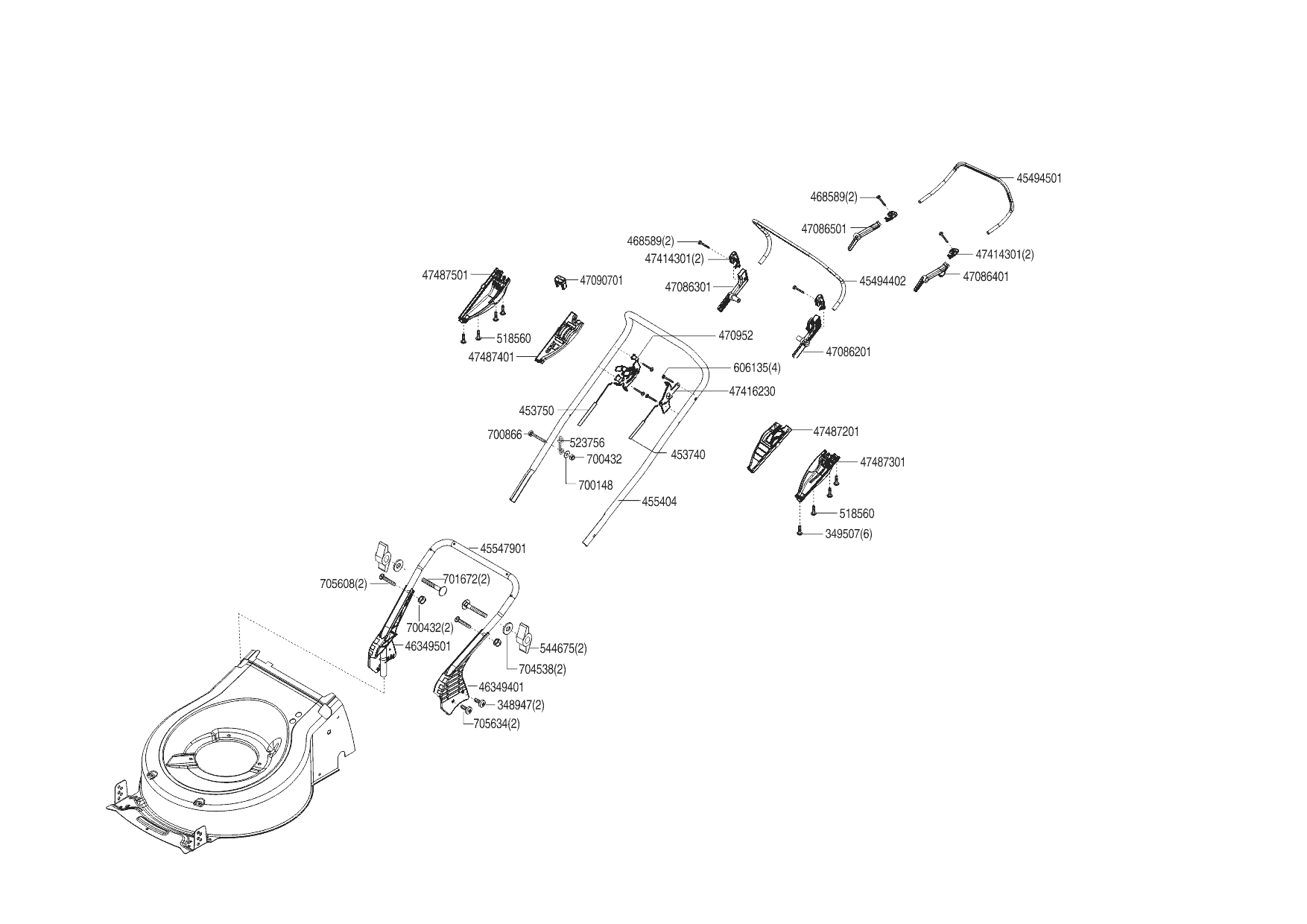 45494501
468589(2)
47086501
468589(2)
47414301(2)
47414301(2)
47086401
47487501
47090701
47086301
45494402
518560
470952
47487401
47086201
606135(4)
47416230
453750
700866
523756
700432
453740
47487201
47487301
700148
455404
518560
349507(6)
45547901
705608(2)
701672(2)
700432(2)
46349501
544675(2)
704538(2)
46349401
348947(2)
705634(2)