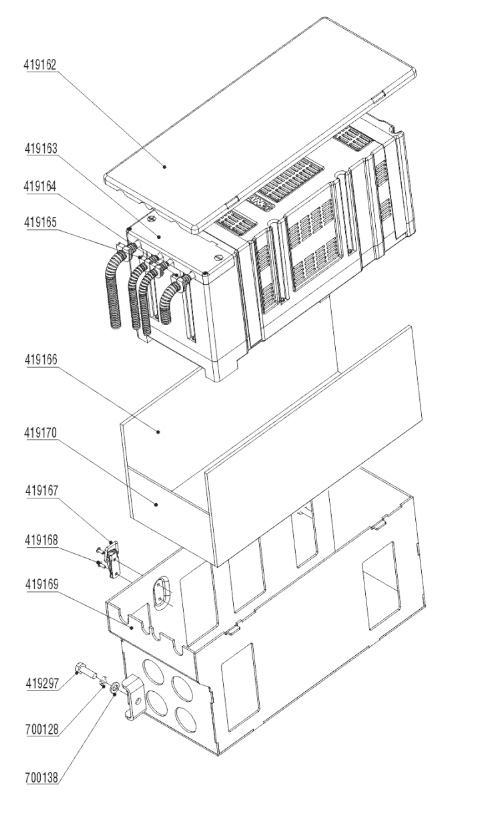 419162

419163

419164

419165

419166

419170

419167

419168

419169

419297

700128

700138