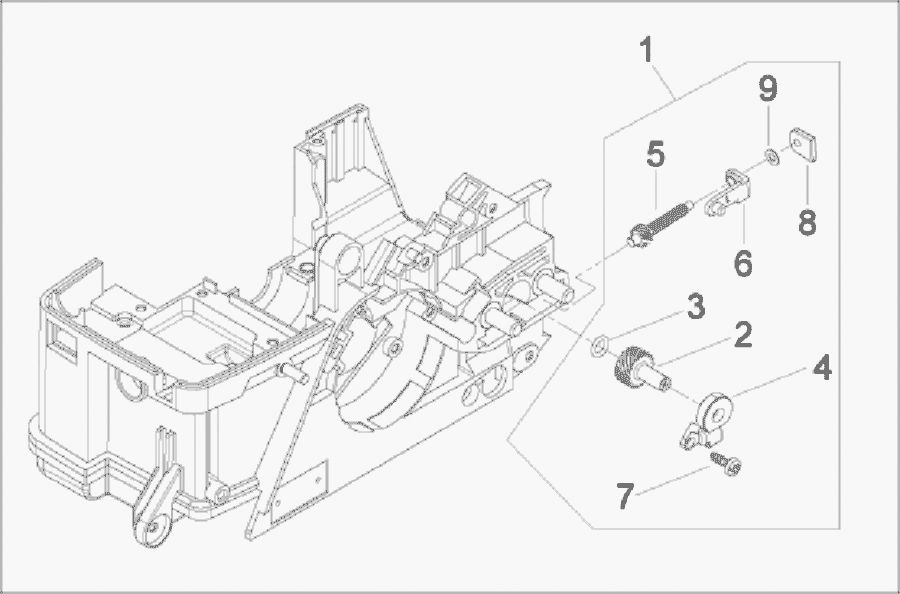 1
9
5
8
6
3
2
4
7