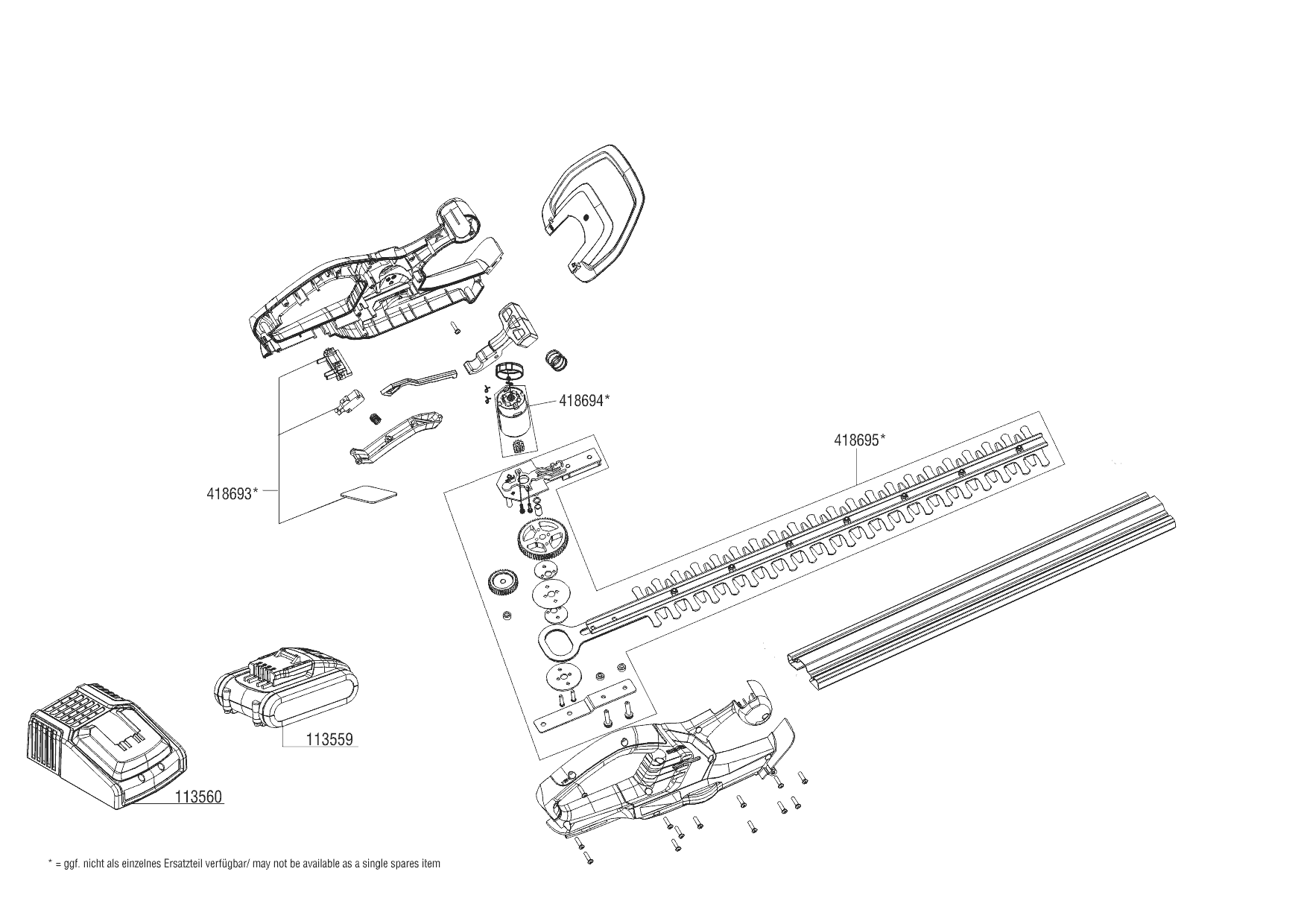 418694*

418695*

418693*

113559

113560

* = ggf. nicht als einzelnes Ersatzteil verfügbar/ may not be available as a single spares item