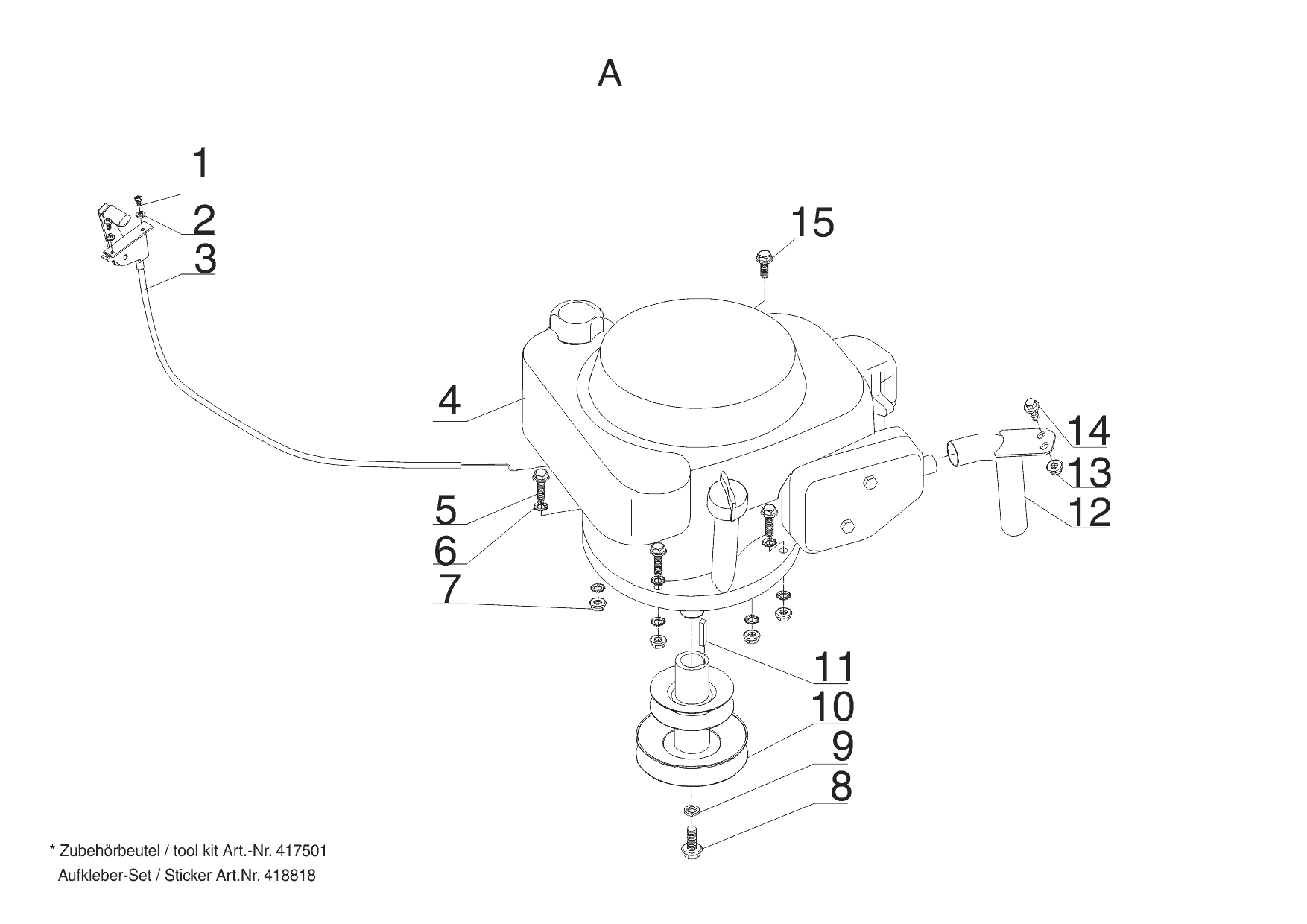 A

1
2
3
15
4
14
13
12
5
6
7
11
10
9
8

* Zubehörbeutel / tool kit Art.-Nr. 417501
Aufkleber-Set / Sticker Art.Nr. 418818