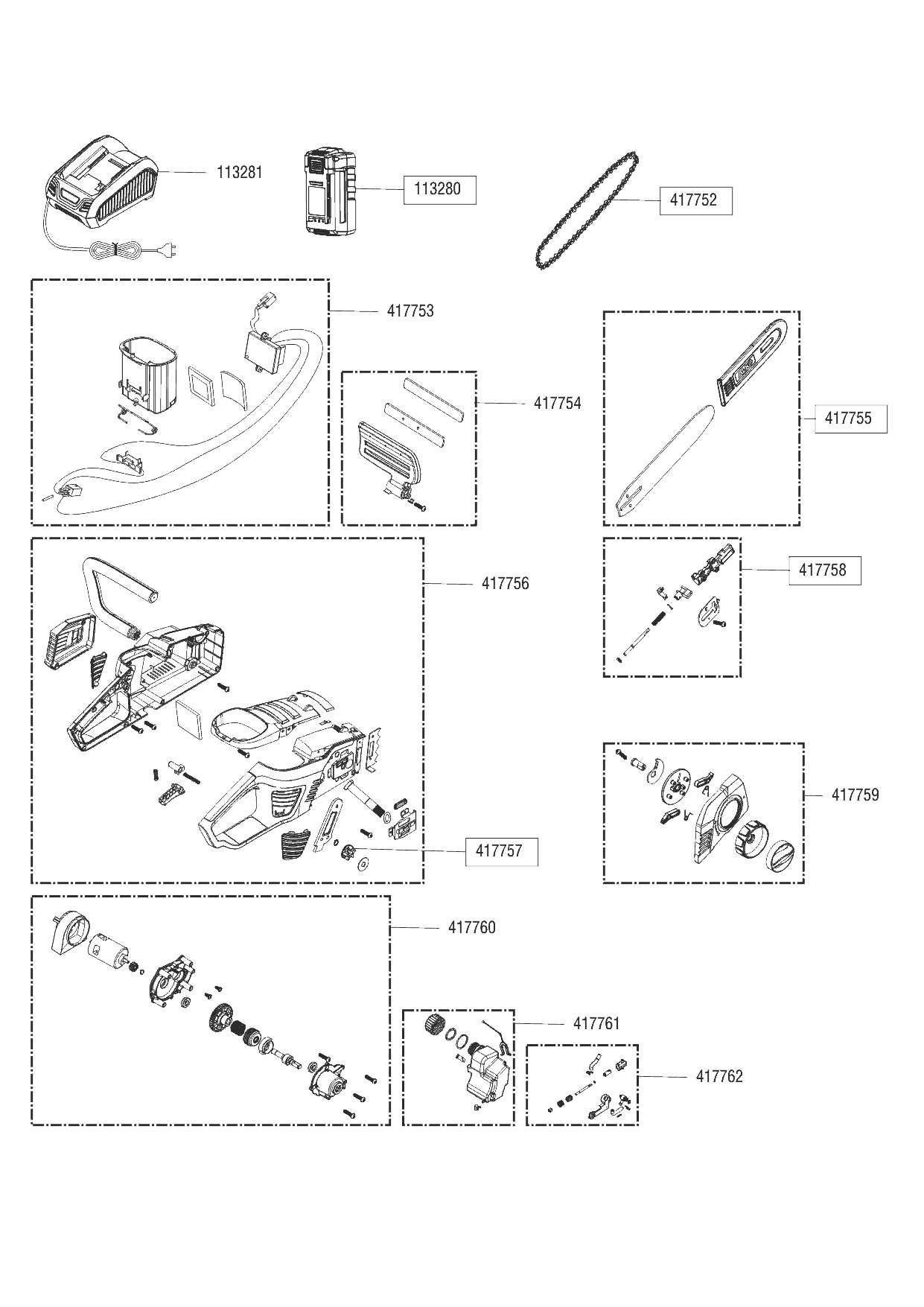 113281

113280

417752

417753

417754

417755

417756

417758

417759

417757

417760

417761

417762