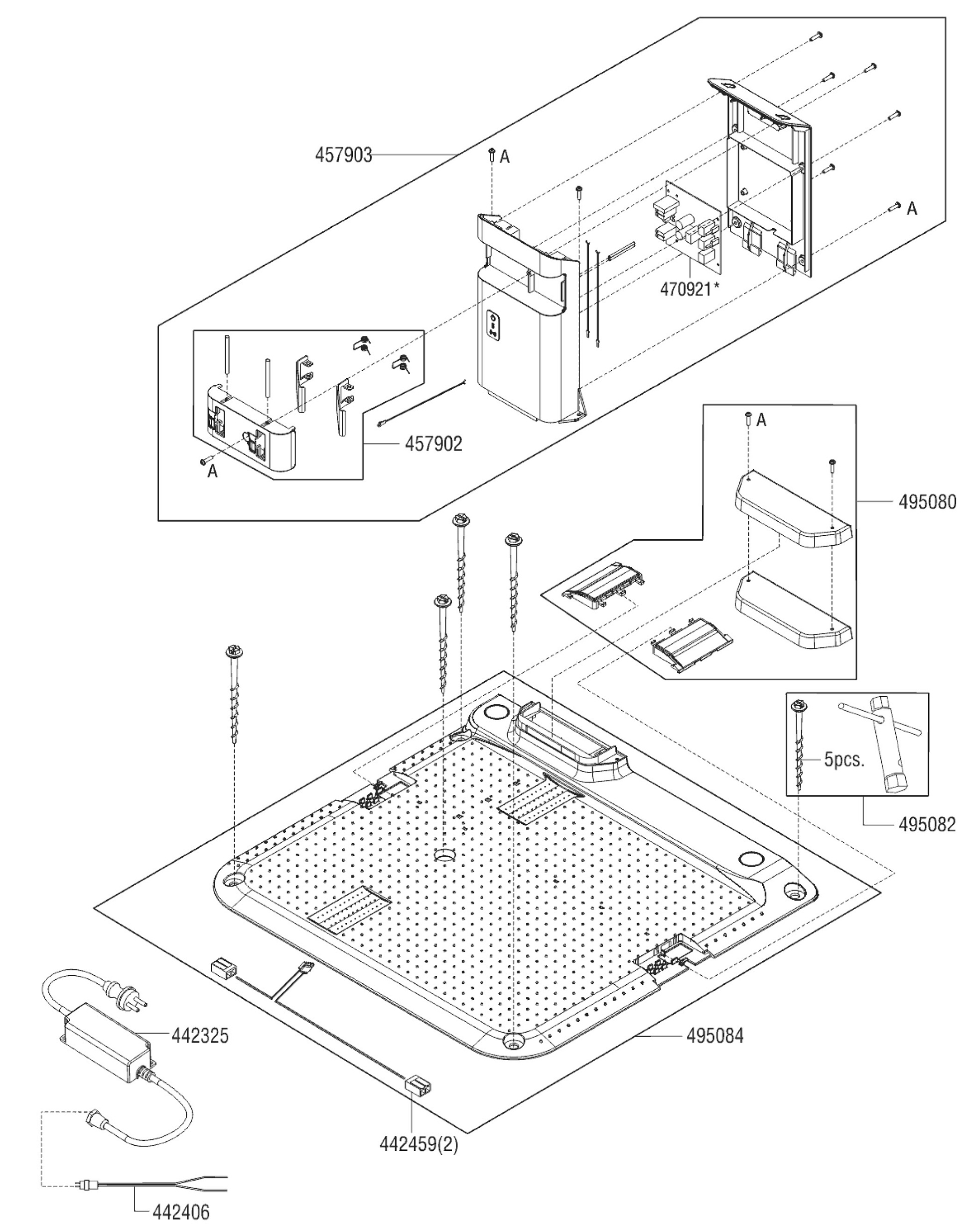 457903

A

A

470921*

457902

A

A

495080

5pcs.

495082

442325

495084

442459(2)

442406