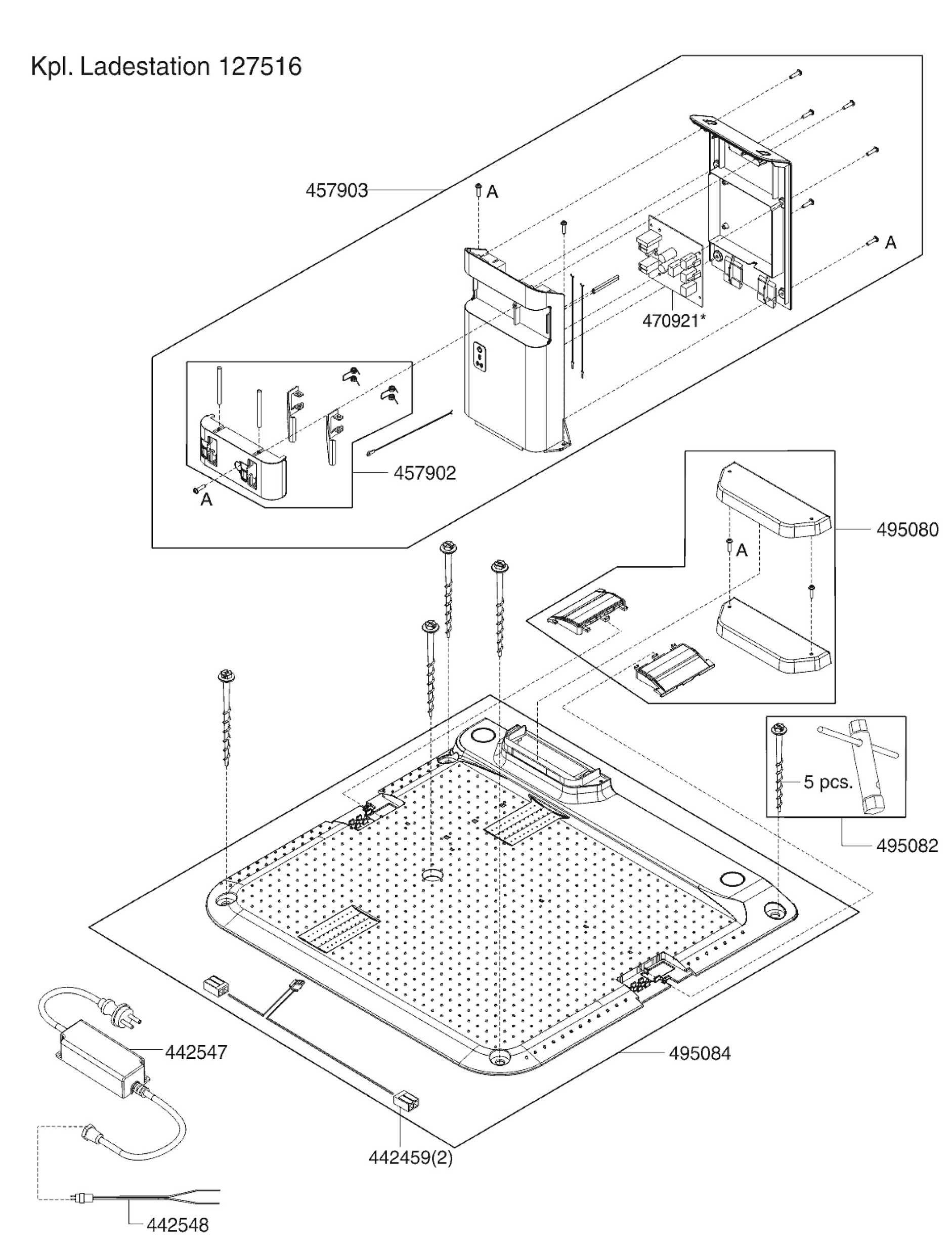 Kpl. Ladestation 127516

457903
A
A
470921*
457902
A
495080
A
5 pcs.
495082
442547
495084
442459(2)
442548