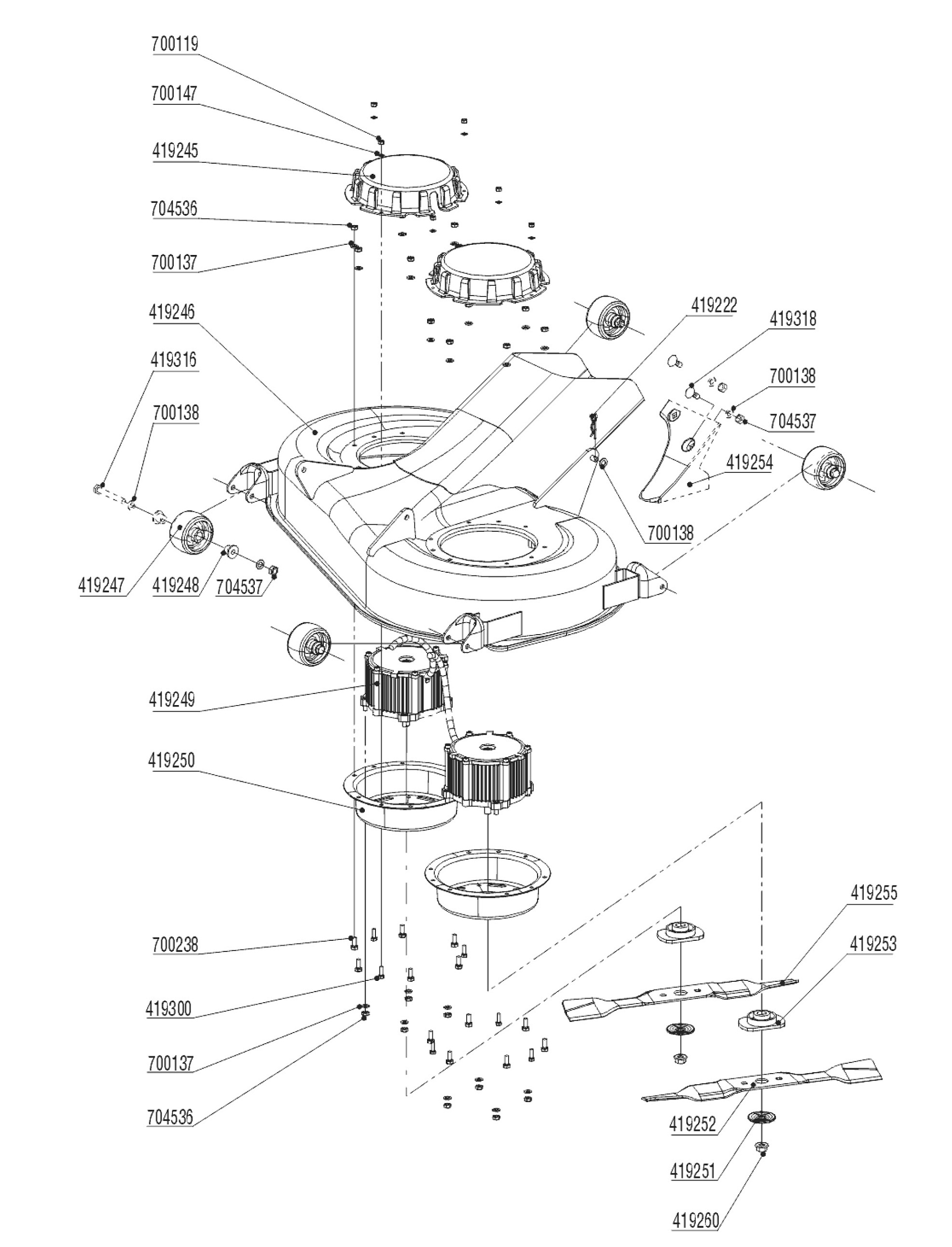 700119
700147
419245
704536
700137
419246
419316
700138
419222
419318
700138
704537
419254
700138
419247
419248
704537
419249
419250
700238
419300
700137
704536
419255
419253
419252
419251
419260