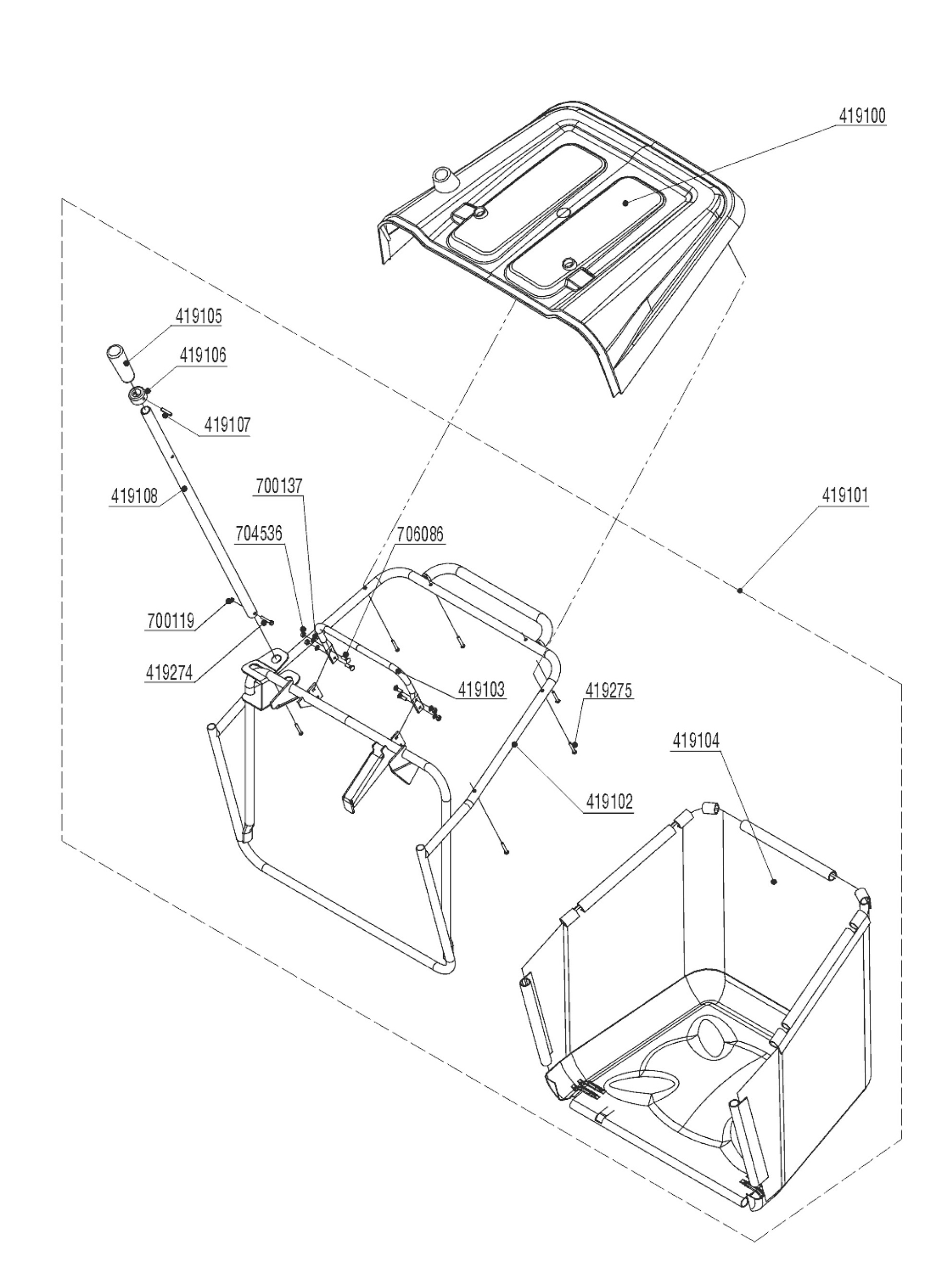 419100

419105

419106

419107

419108

700137

704536

706086

419101

700119

419274

419103

419275

419104

419102