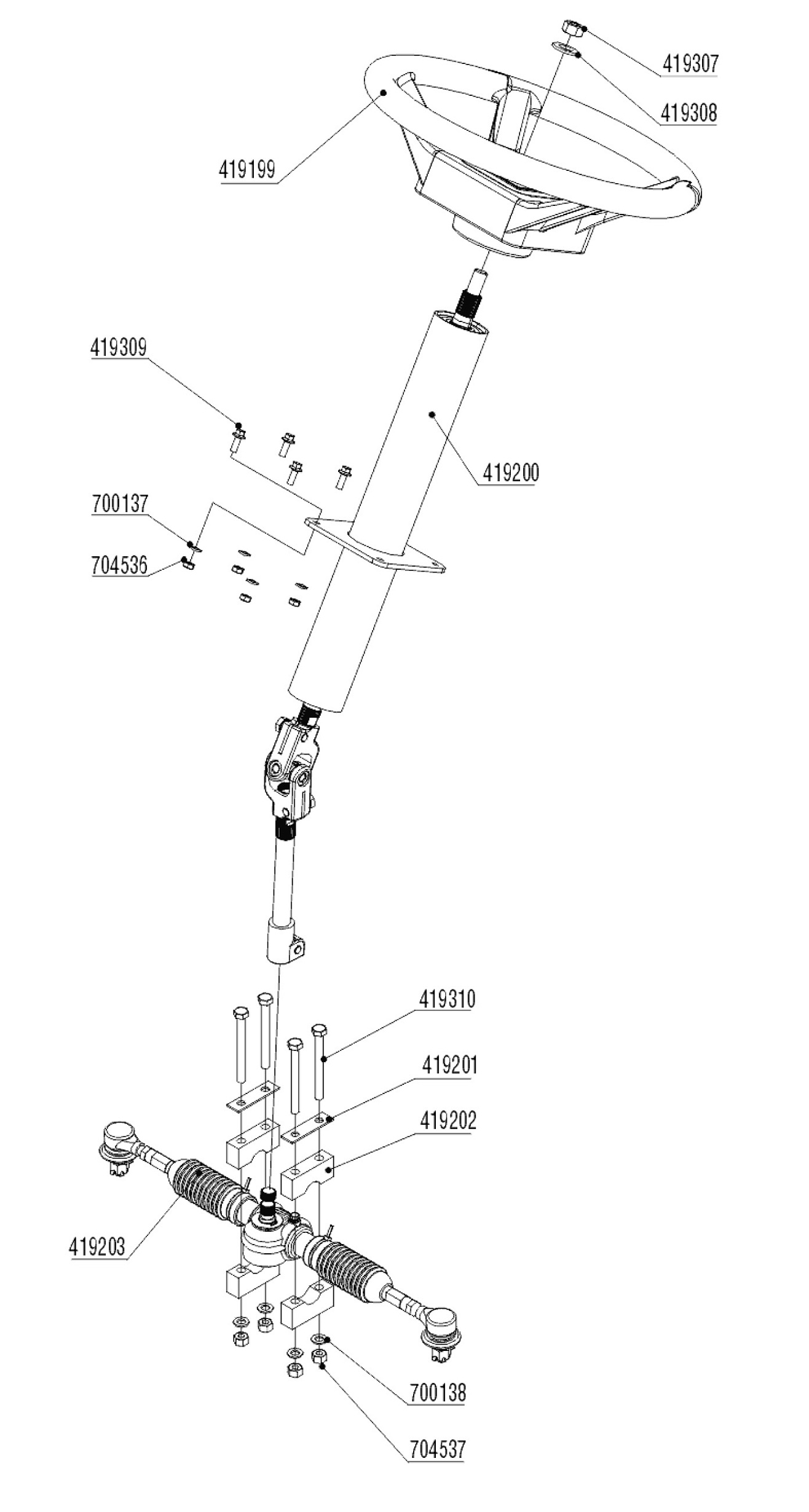 419307
419308
419199
419309
419200
700137
704536
419310
419201
419202
419203
700138
704537